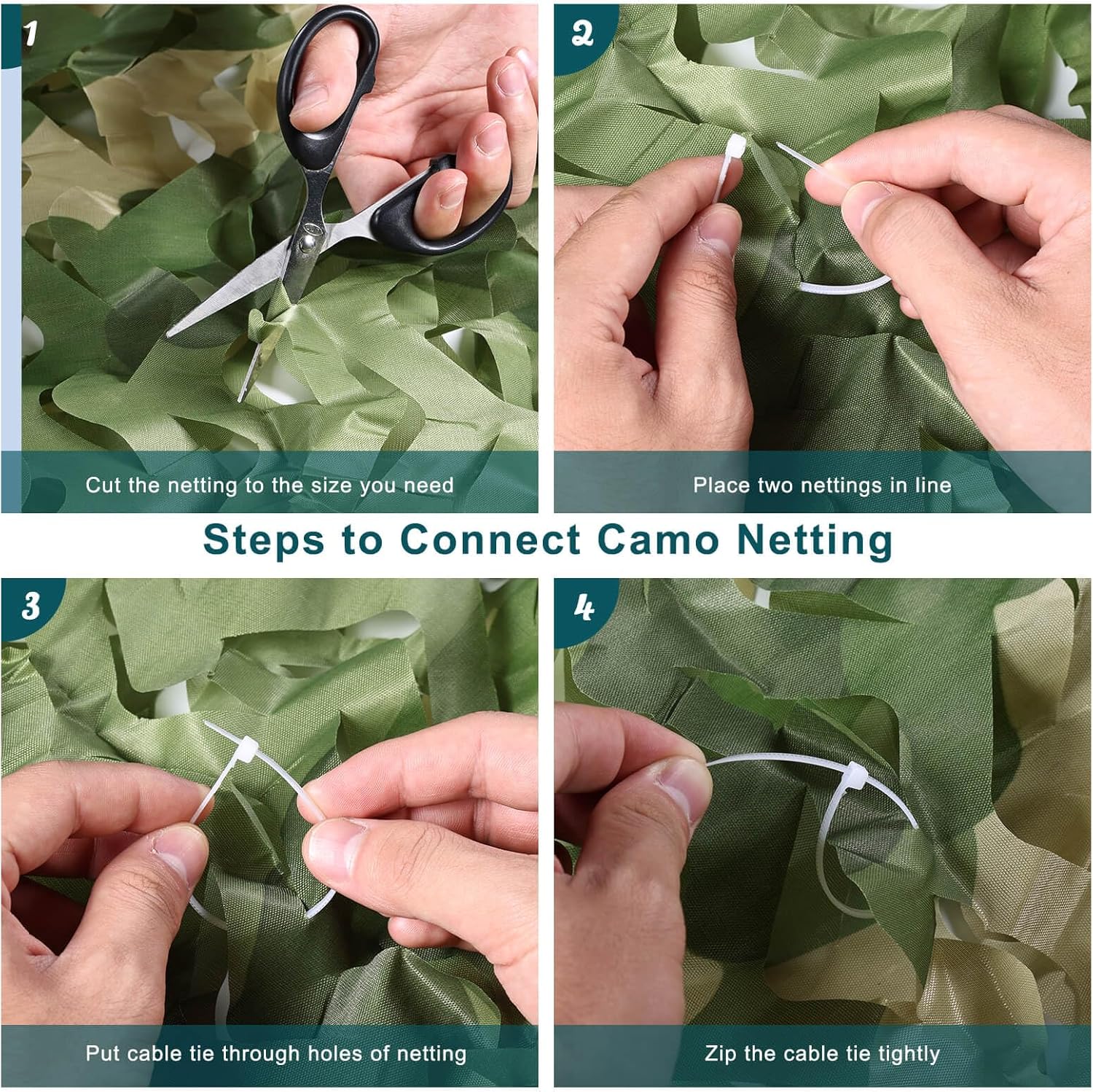 1

Cut the netting to the size you need

2

Place two nettings in line

Steps to Connect Camo Netting

3

Put cable tie through holes of netting

4

Zip the cable tie tightly