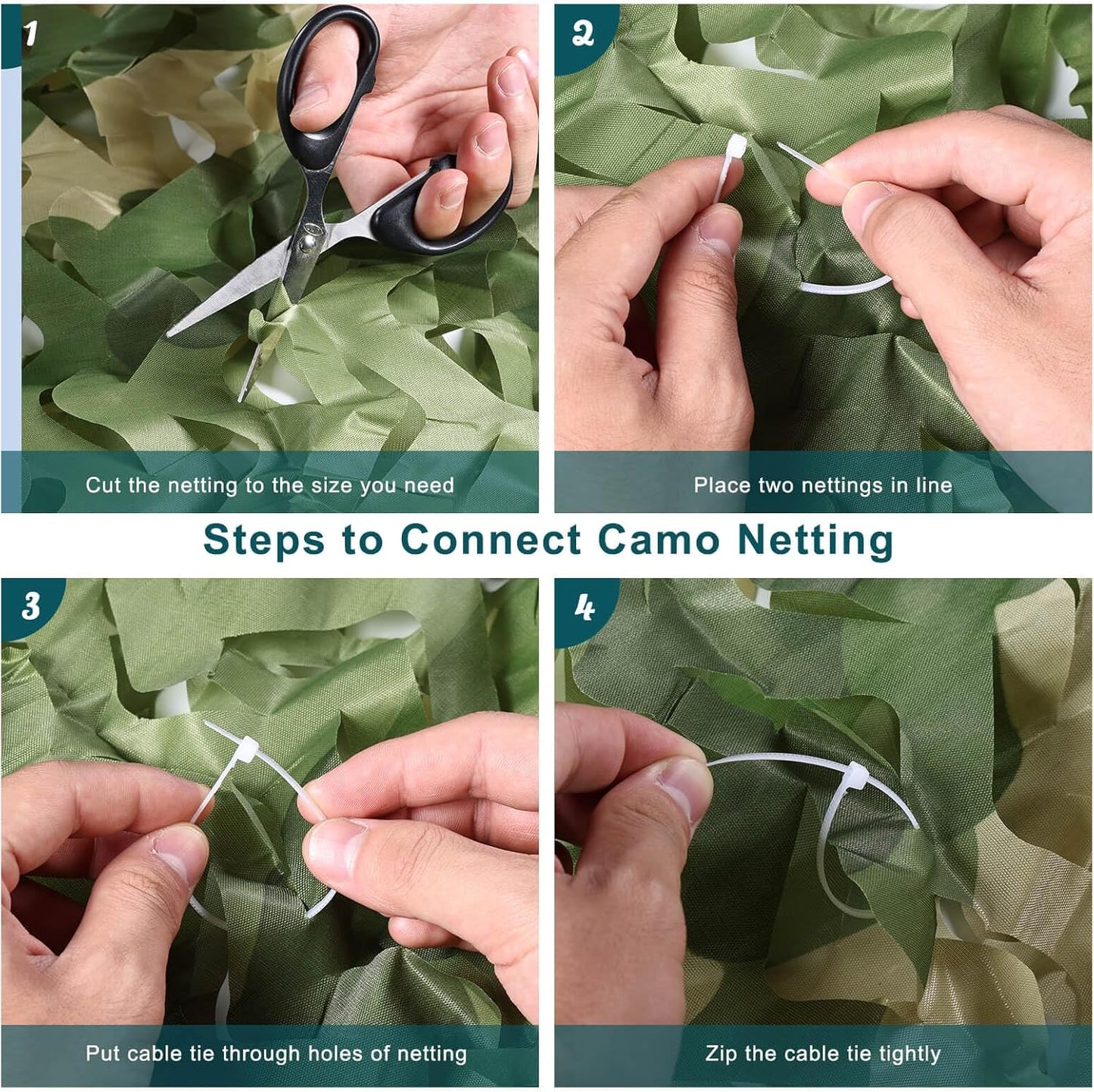 1

Cut the netting to the size you need

2

Place two nettings in line

Steps to Connect Camo Netting

3

Put cable tie through holes of netting

4

Zip the cable tie tightly