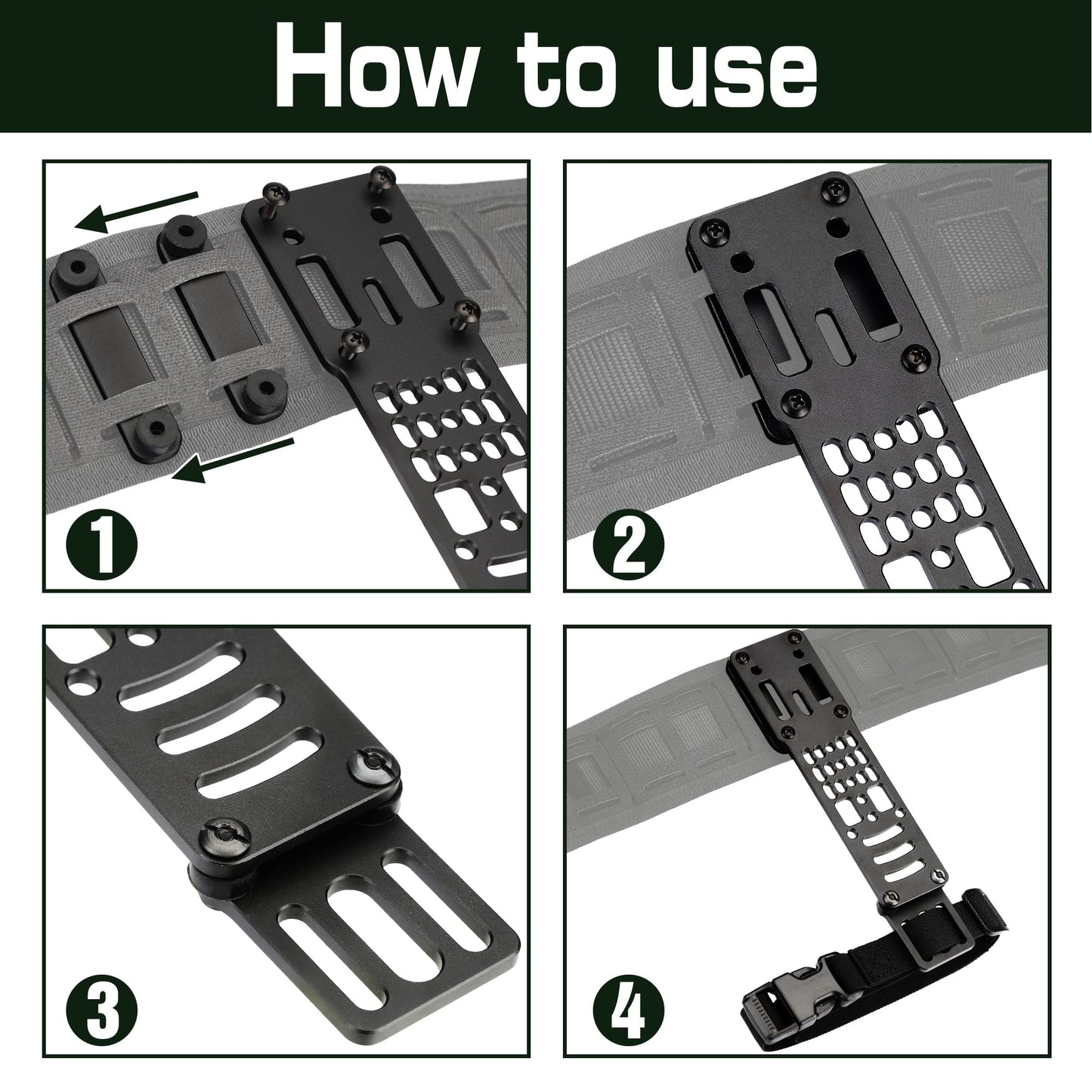 How to use

1

2

3

4