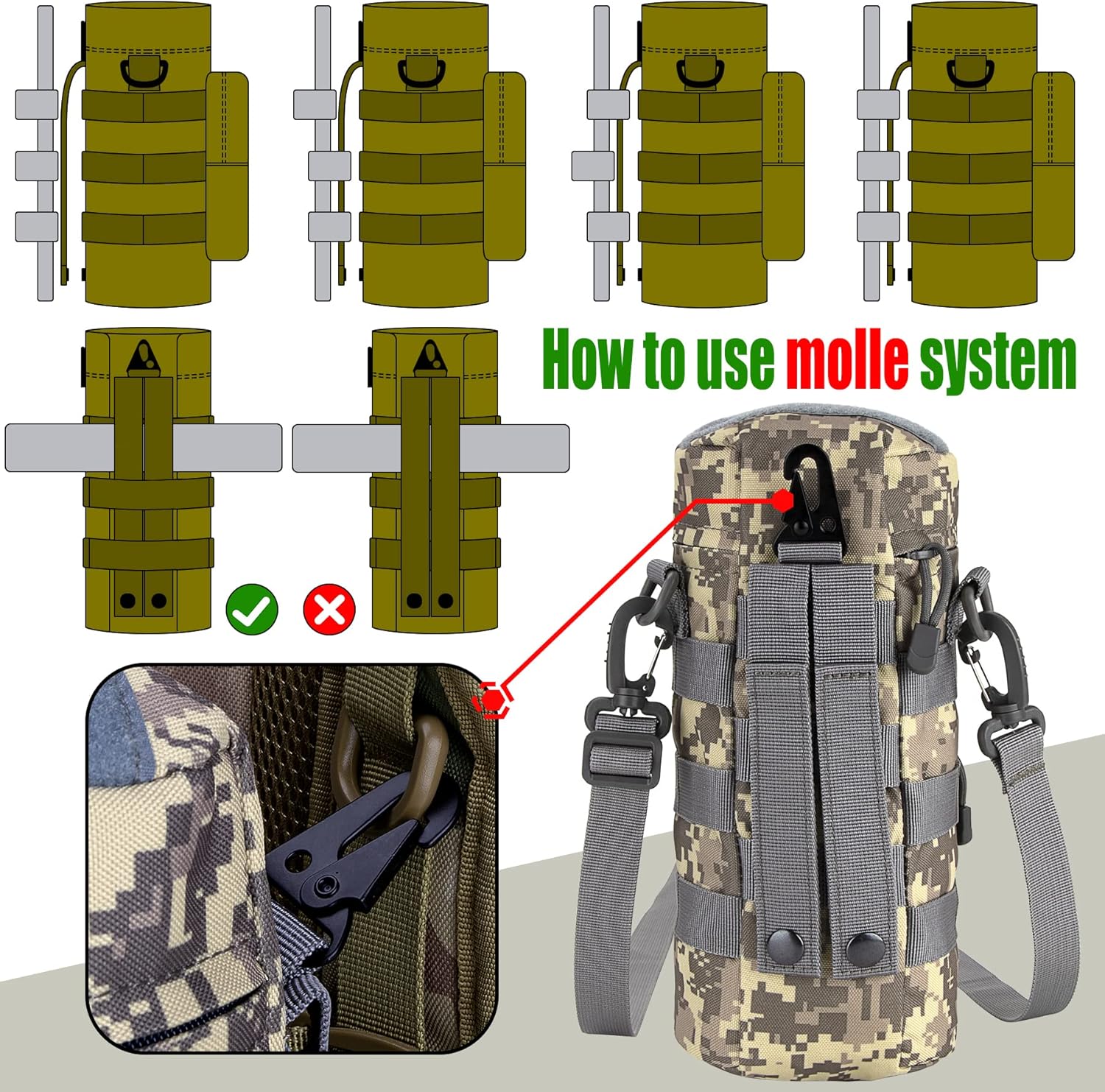 How to use molle system