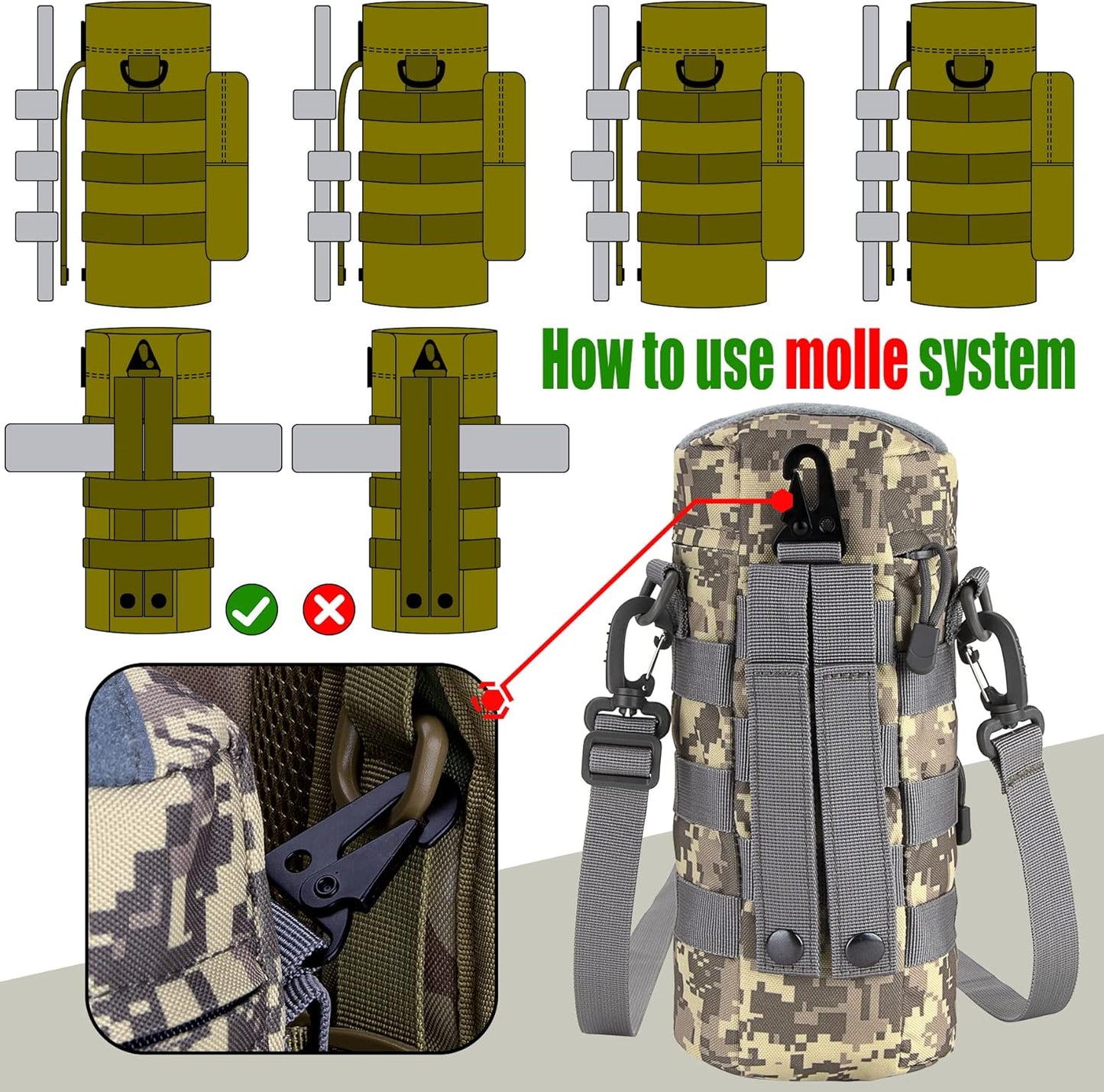 How to use molle system