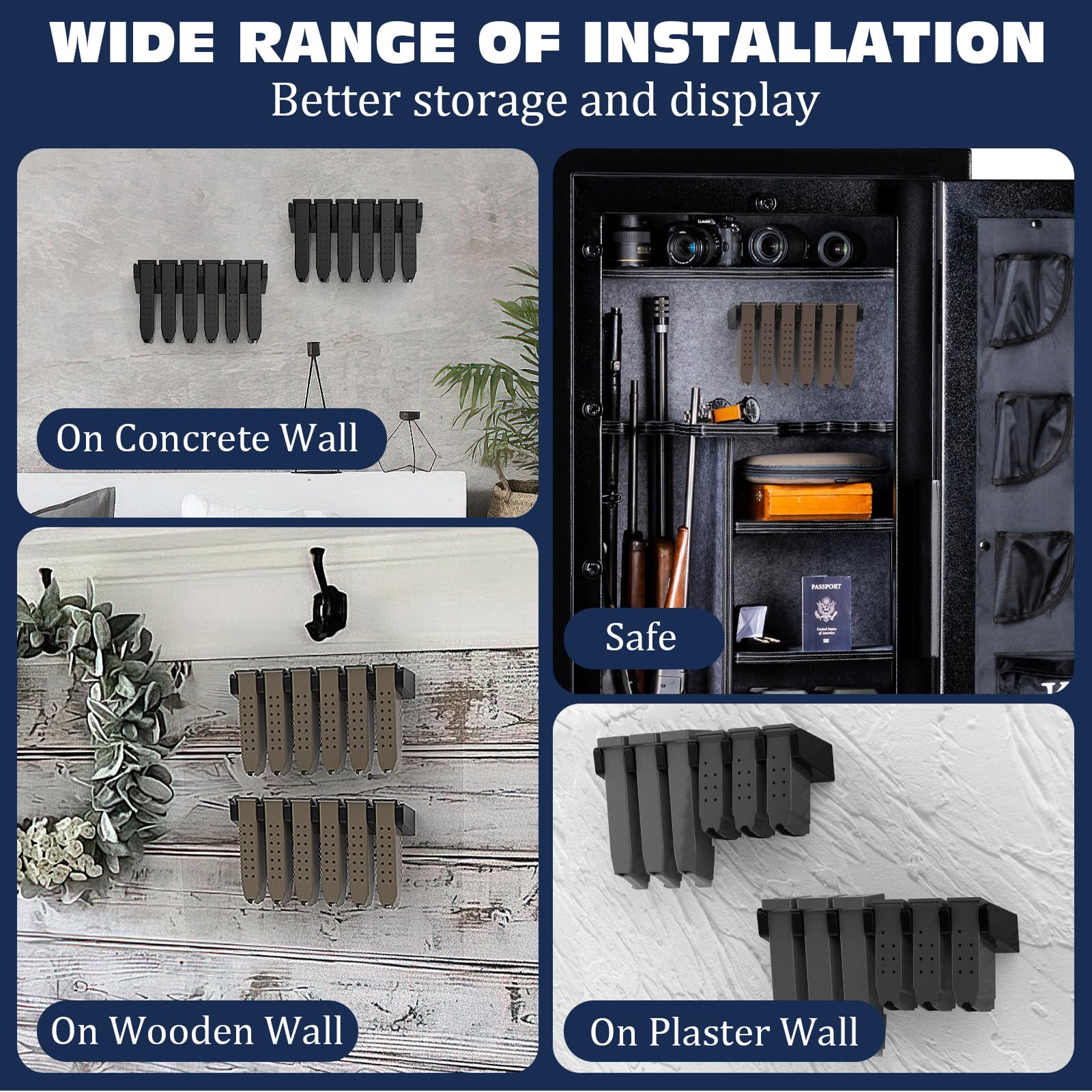 WIDE RANGE OF INSTALLATION
Better storage and display

On Concrete Wall

LUMIX

PASSPORT

United States of America

Safe

On Wooden Wall

On Plaster Wall