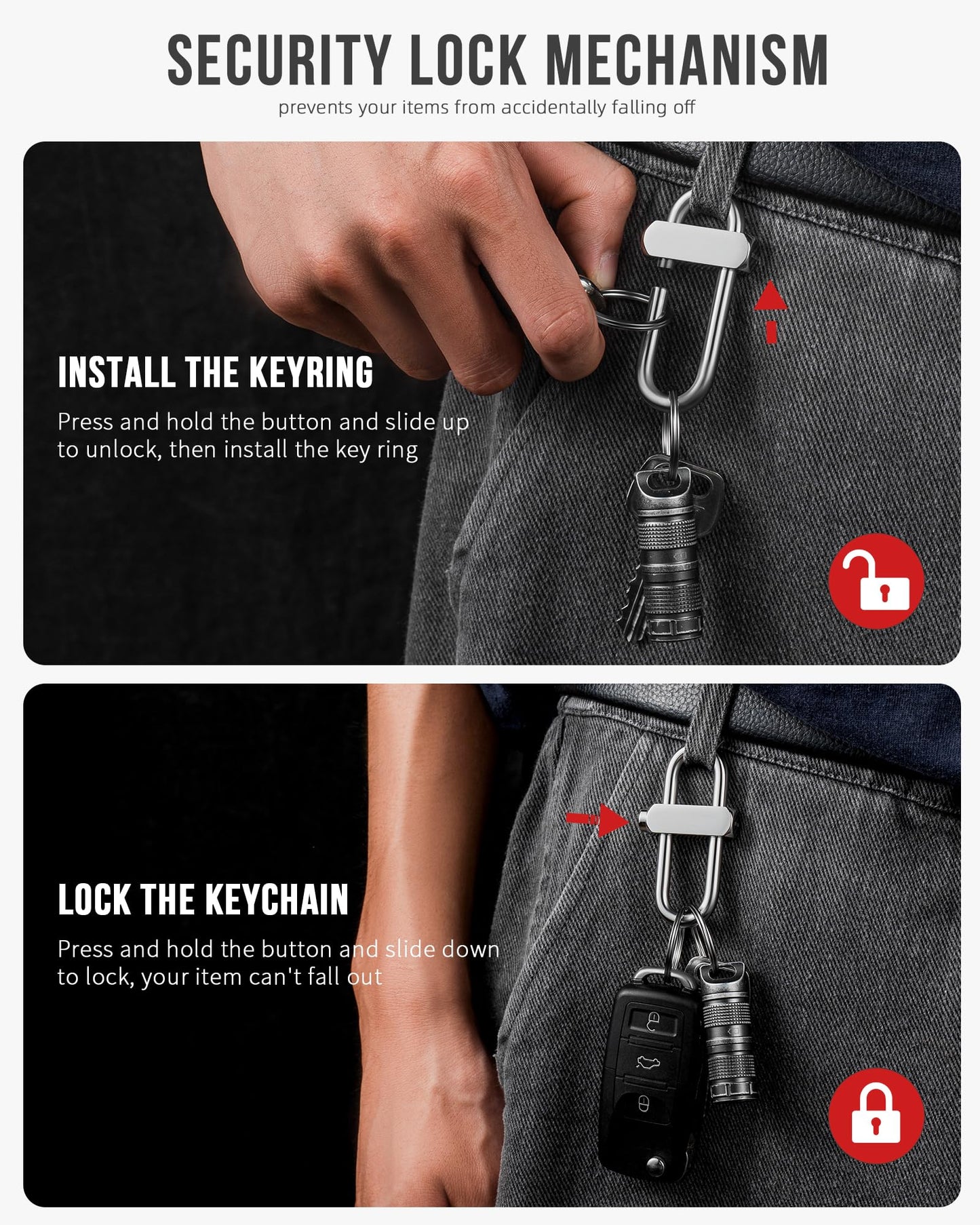 SECURITY LOCK MECHANISM

prevents your items from accidentally falling off

INSTALL THE KEYRING

Press and hold the button and slide up to unlock, then install the key ring

LOCK THE KEYCHAIN

Press and hold the button and slide down to lock, your item can't fall out