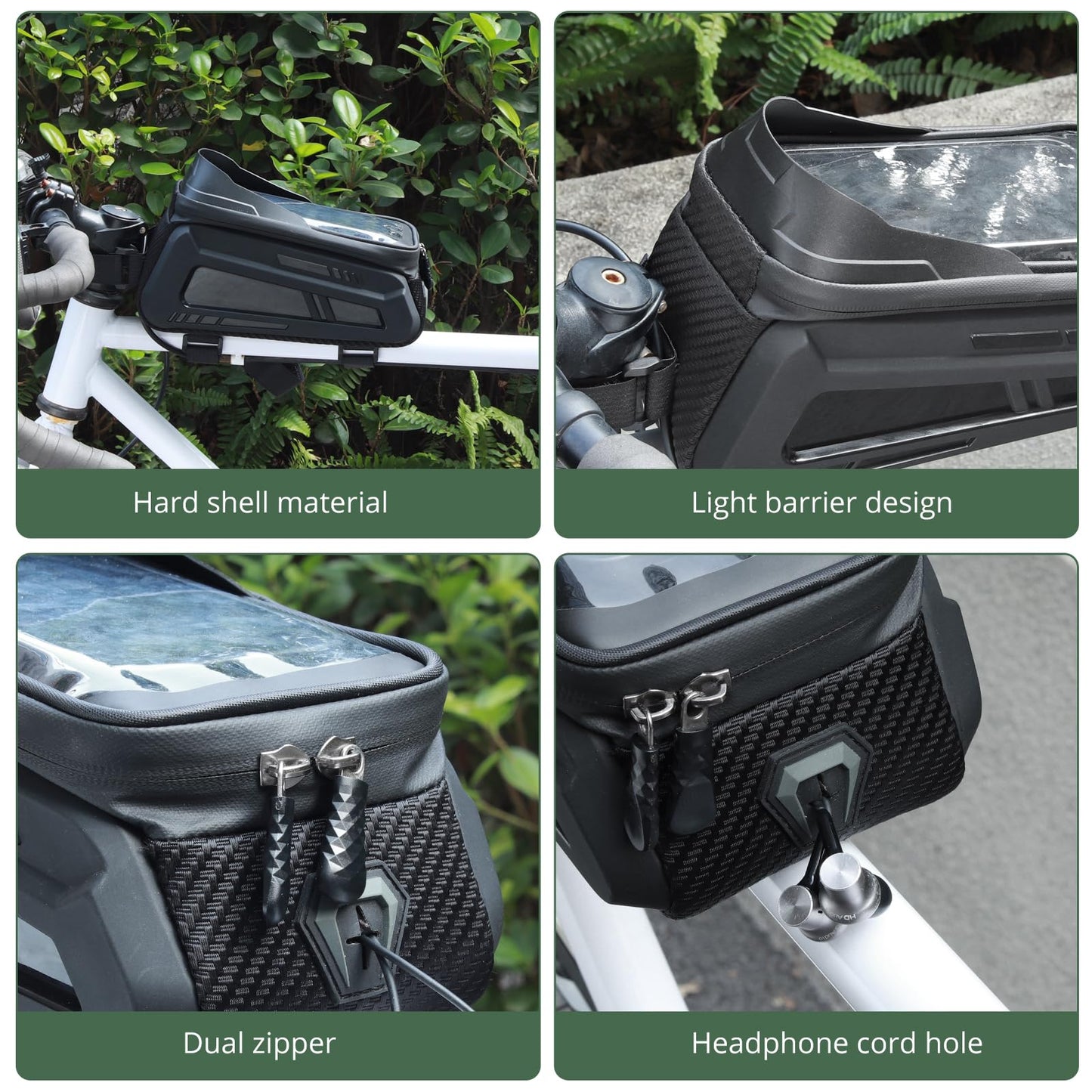 Hard shell material

Light barrier design

Dual zipper

Headphone cord hole