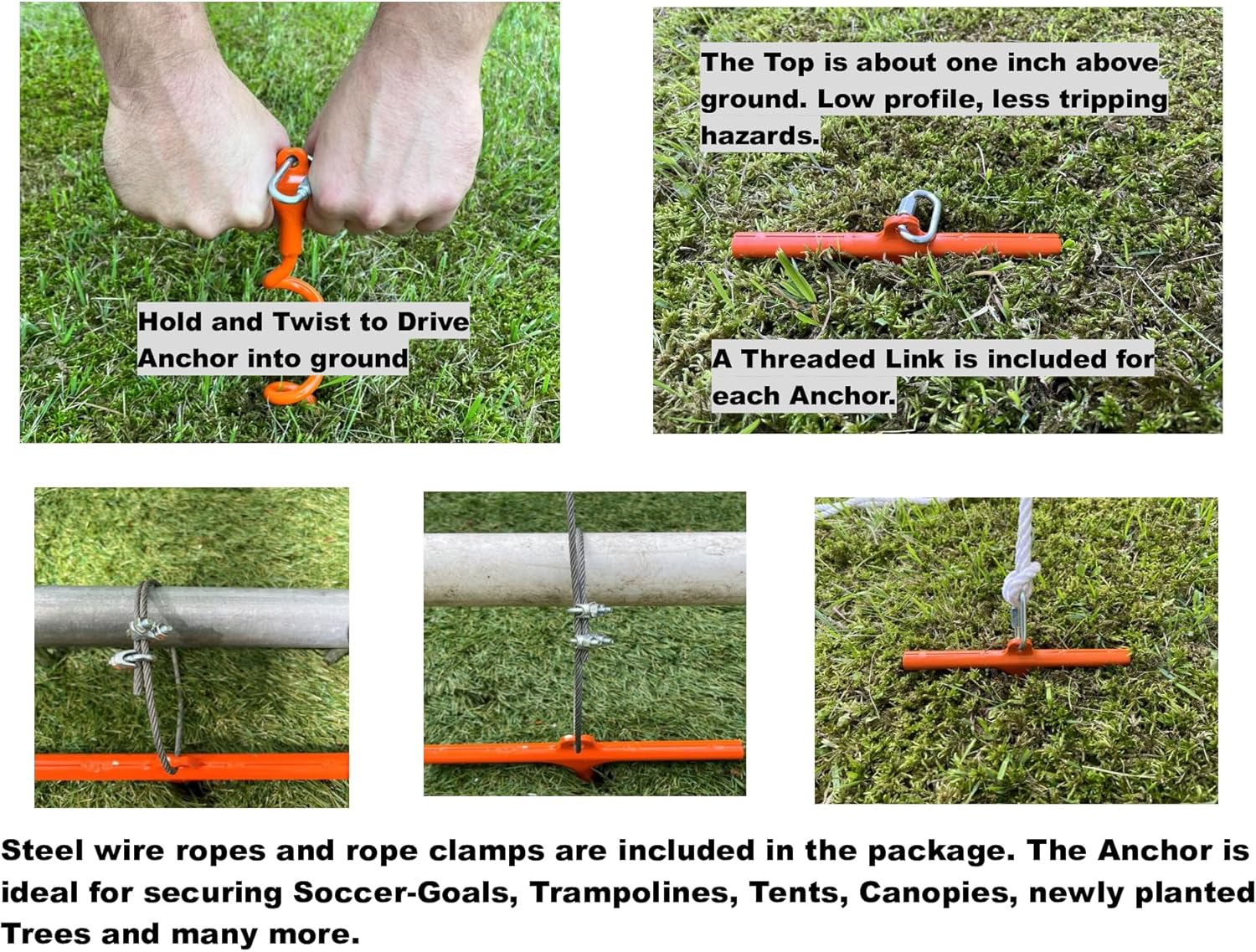 Hold and Twist to Drive Anchor into ground

The Top is about one inch above ground. Low profile, less tripping hazards.

A Threaded Link is included for each Anchor.

Steel wire ropes and rope clamps are included in the package. The Anchor is ideal for securing Soccer-Goals, Trampolines, Tents, Canopies, newly planted Trees and many more.