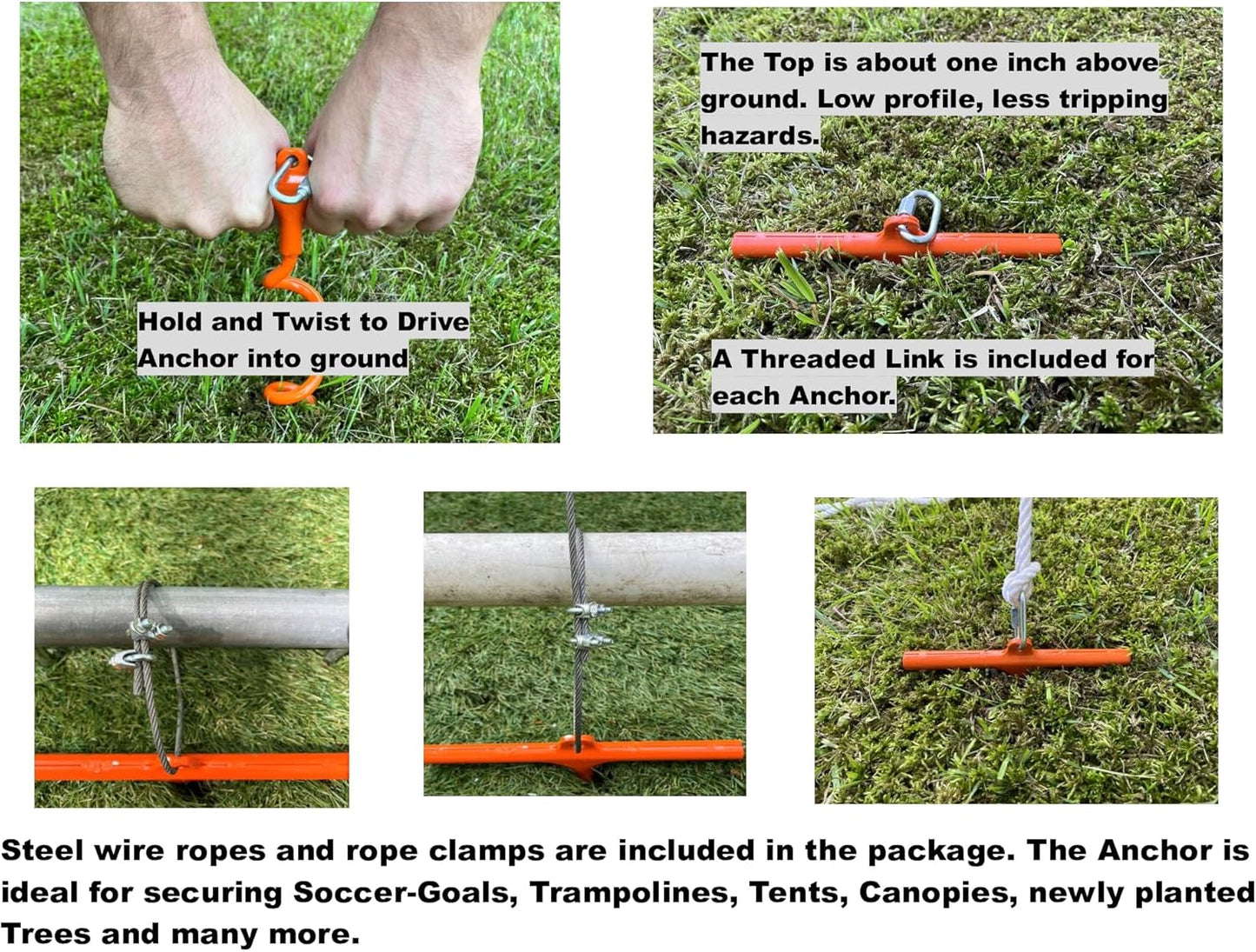 Hold and Twist to Drive Anchor into ground

The Top is about one inch above ground. Low profile, less tripping hazards.

A Threaded Link is included for each Anchor.

Steel wire ropes and rope clamps are included in the package. The Anchor is ideal for securing Soccer-Goals, Trampolines, Tents, Canopies, newly planted Trees and many more.