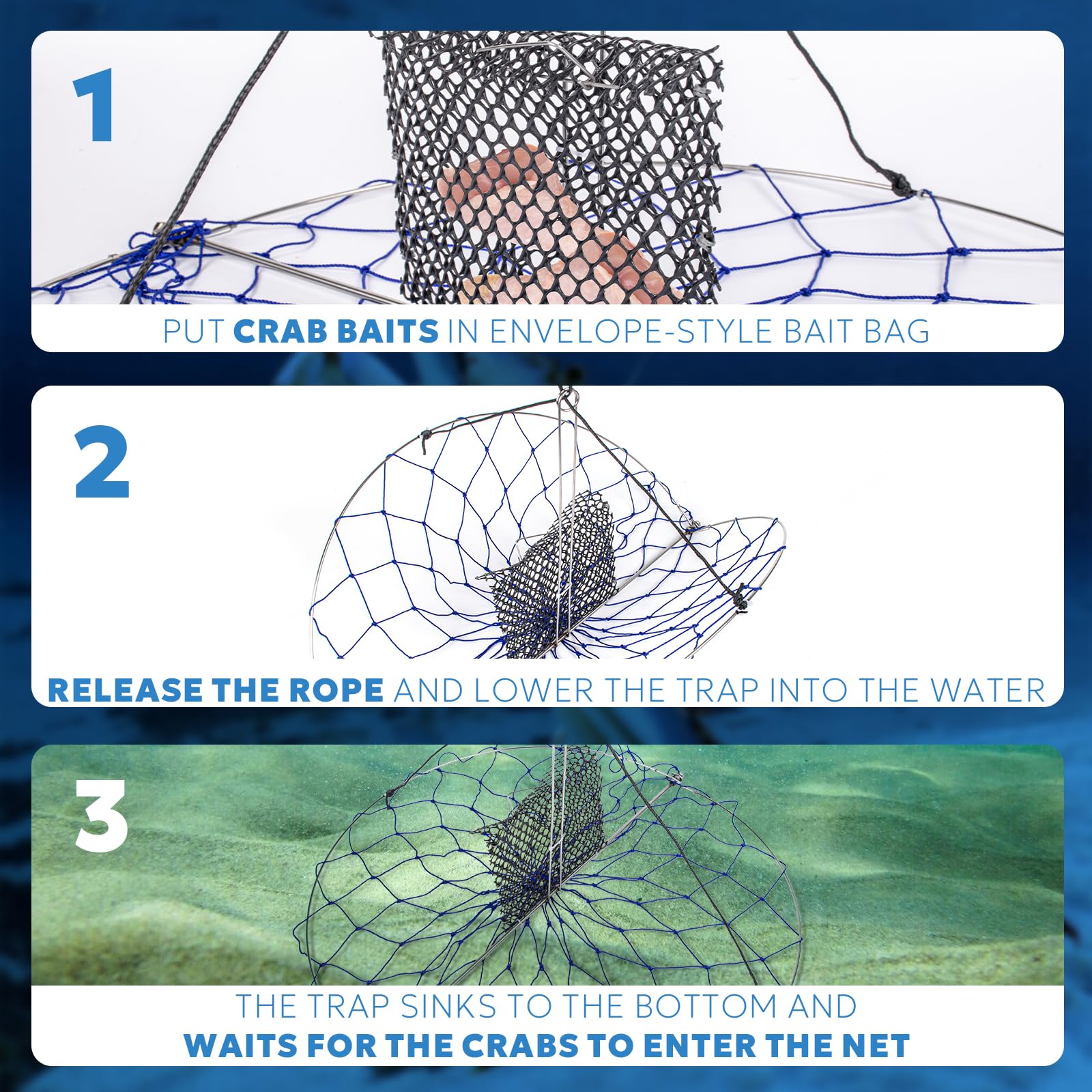 1

PUT CRAB BAITS IN ENVELOPE-STYLE BAIT BAG

2

RELEASE THE ROPE AND LOWER THE TRAP INTO THE WATER

3

THE TRAP SINKS TO THE BOTTOM AND WAITS FOR THE CRABS TO ENTER THE NET