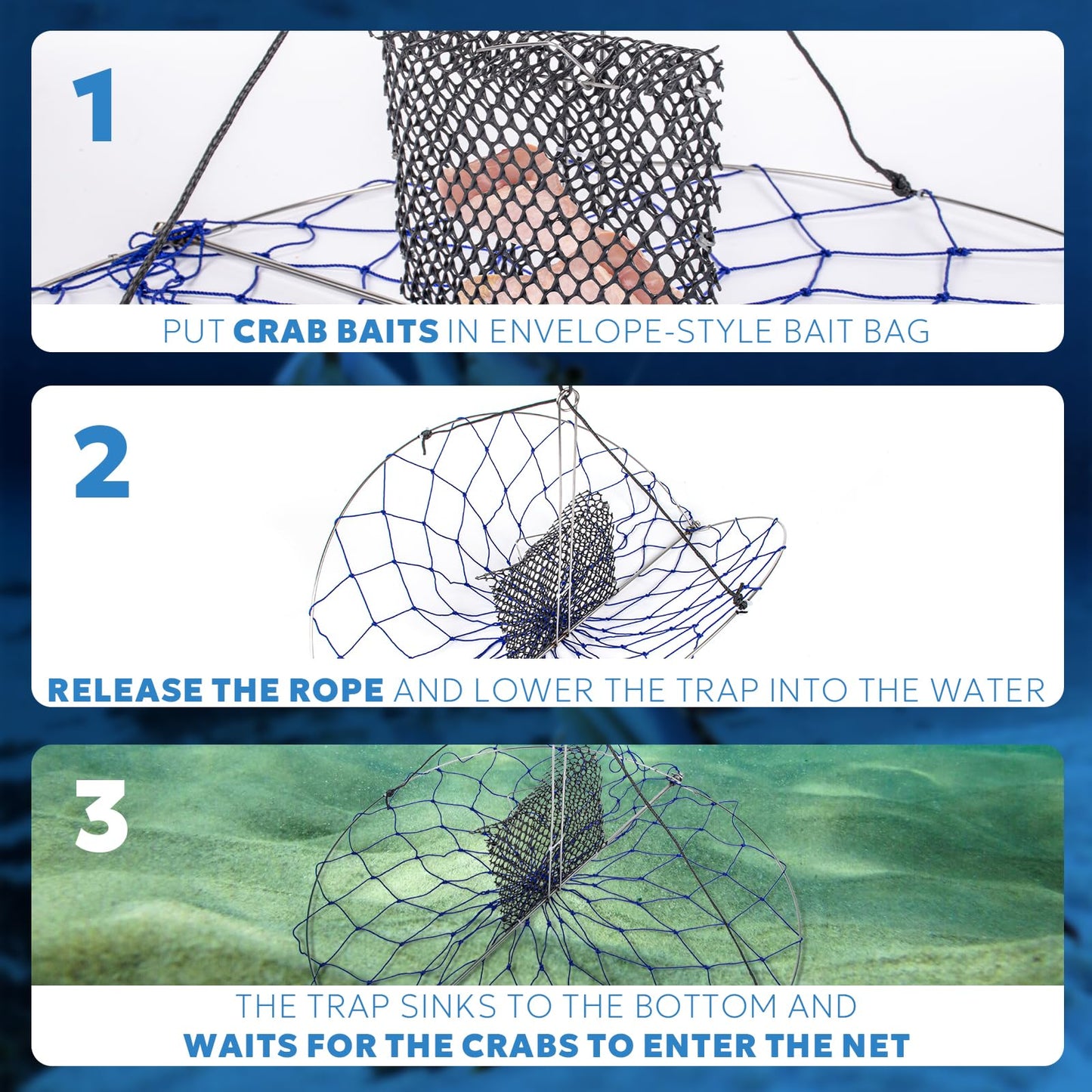 1

PUT CRAB BAITS IN ENVELOPE-STYLE BAIT BAG

2

RELEASE THE ROPE AND LOWER THE TRAP INTO THE WATER

3

THE TRAP SINKS TO THE BOTTOM AND WAITS FOR THE CRABS TO ENTER THE NET