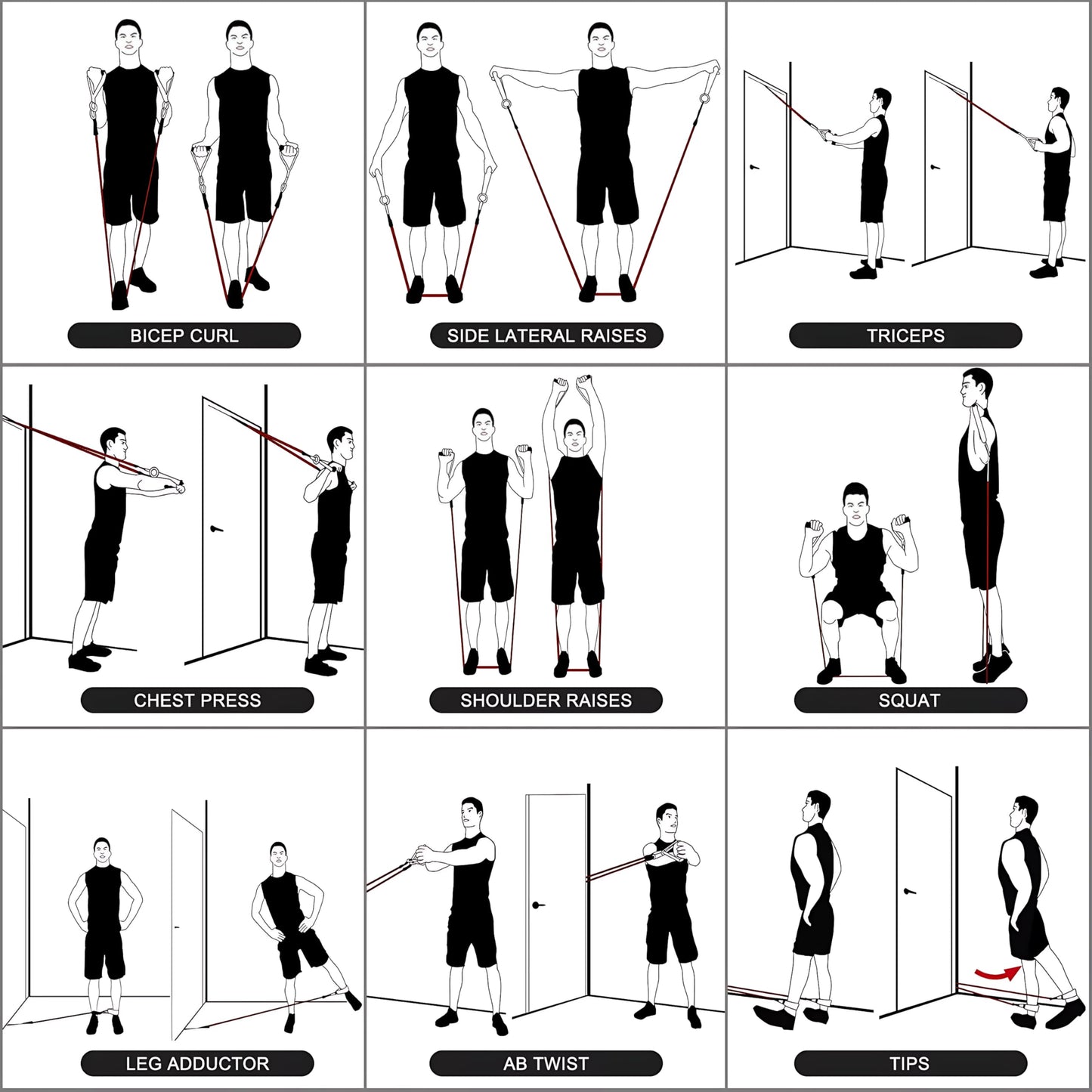 BICEP CURL

SIDE LATERAL RAISES

TRICEPS

CHEST PRESS

SHOULDER RAISES

SQUAT

LEG ADDUCTOR

AB TWIST

TIPS