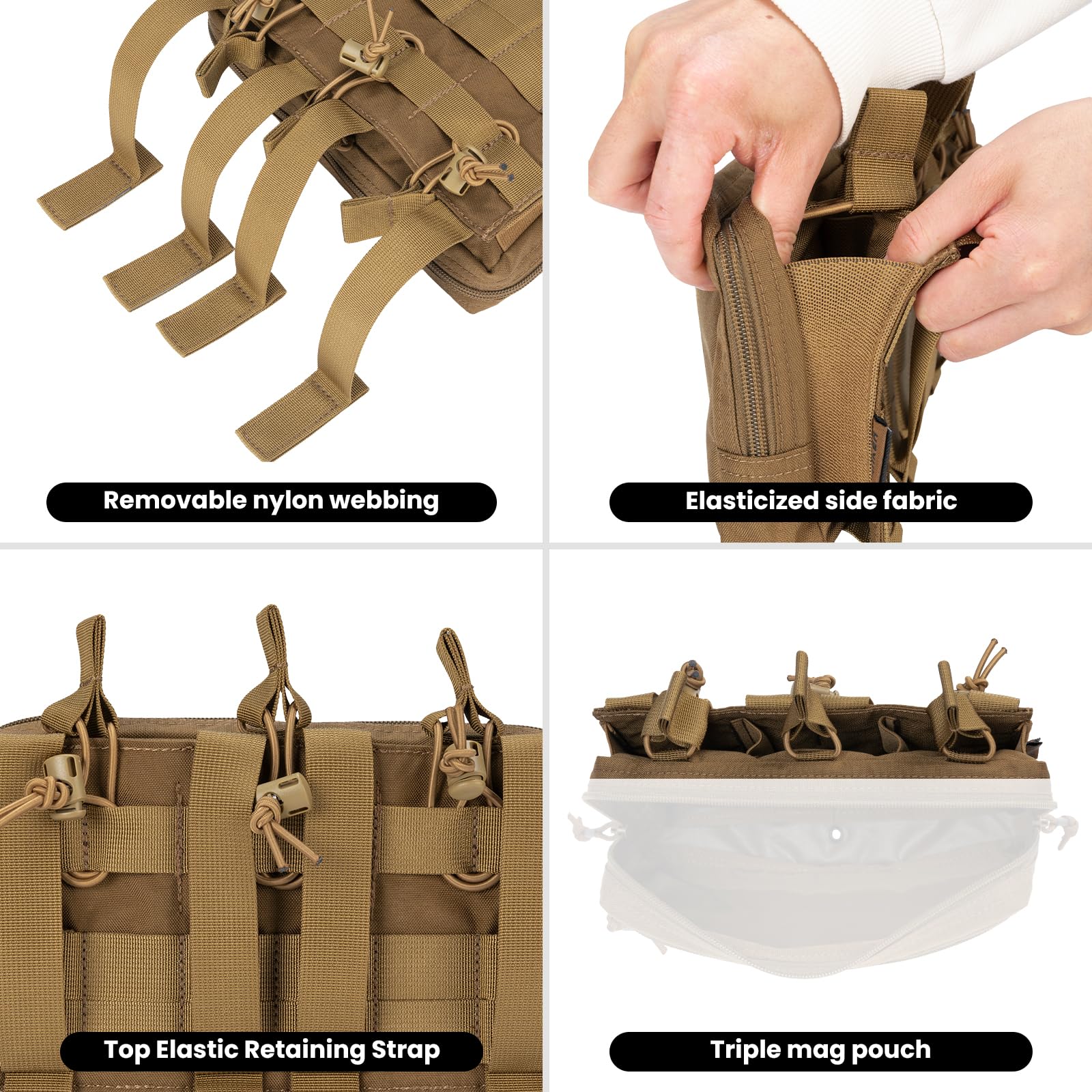 Removable nylon webbing

Elasticized side fabric

Top Elastic Retaining Strap

Triple mag pouch