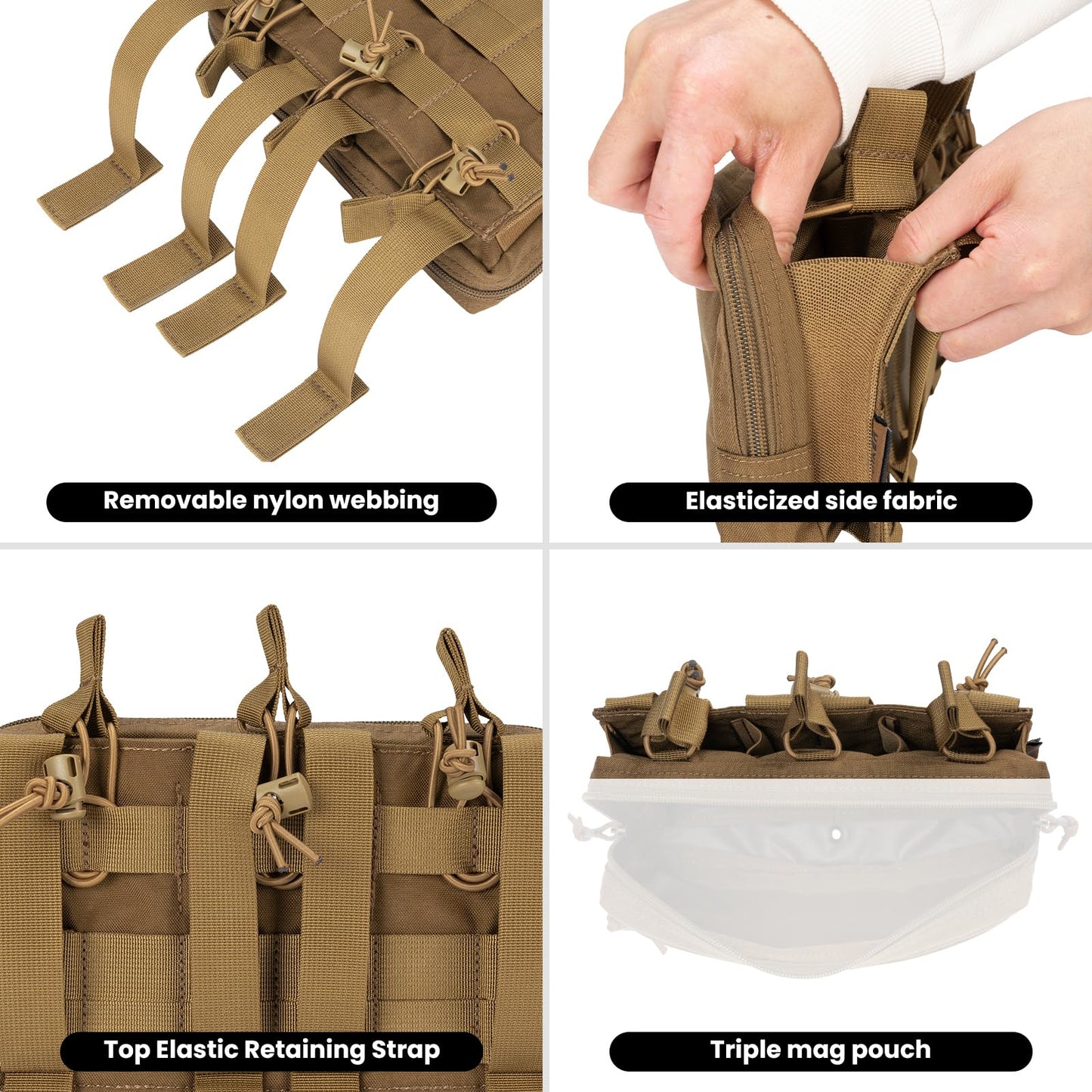 Removable nylon webbing

Elasticized side fabric

Top Elastic Retaining Strap

Triple mag pouch