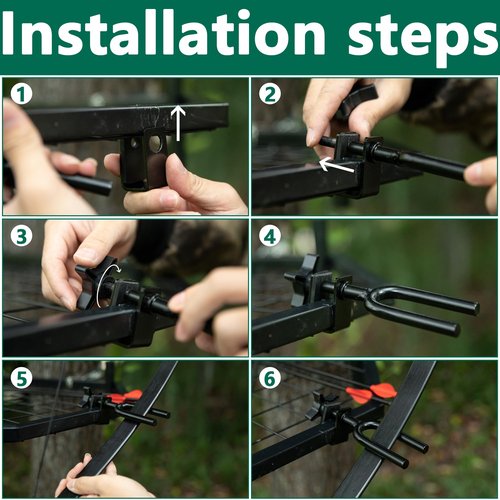 Installation steps

1

2

3

4

5

6