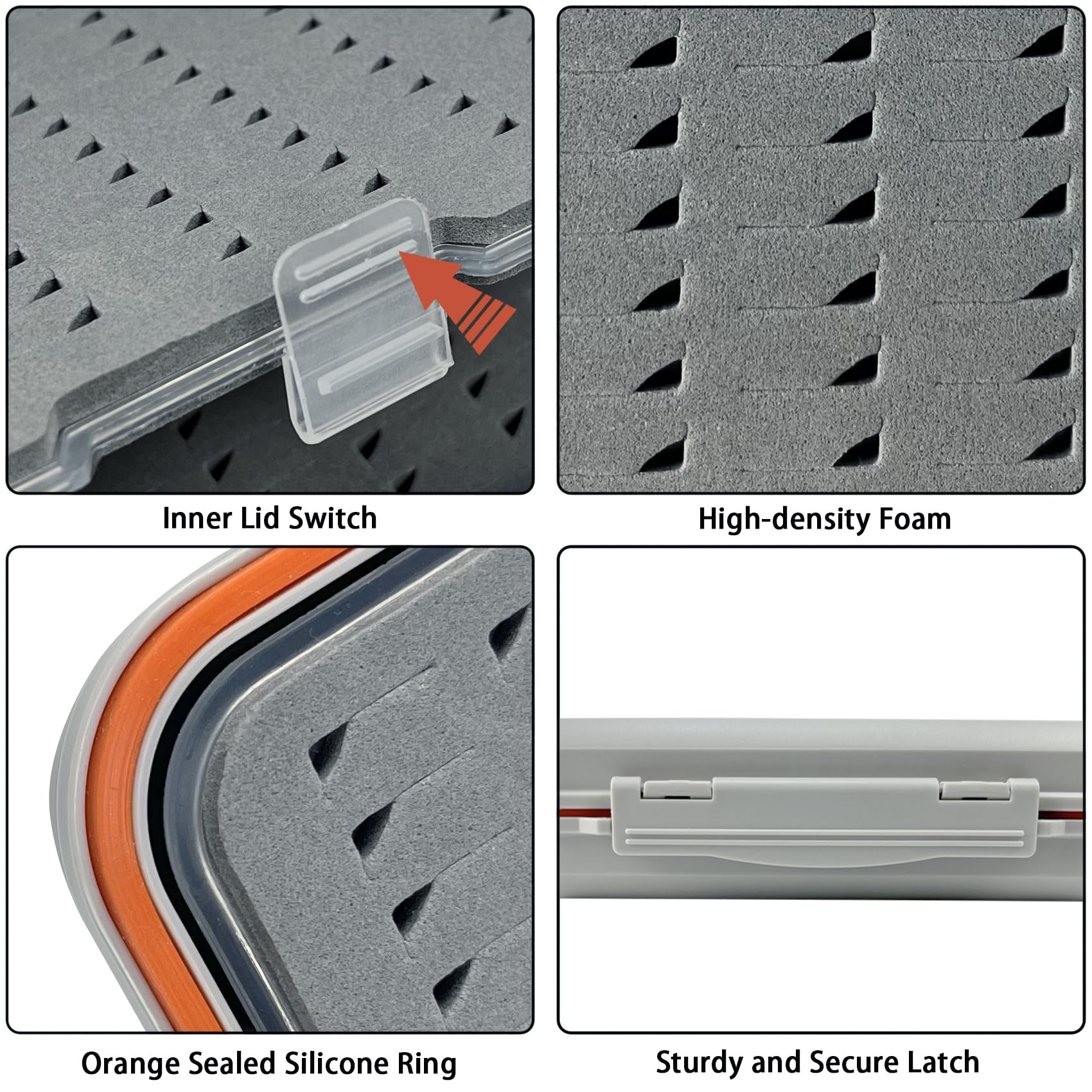 Inner Lid Switch

High-density Foam

Orange Sealed Silicone Ring

Sturdy and Secure Latch