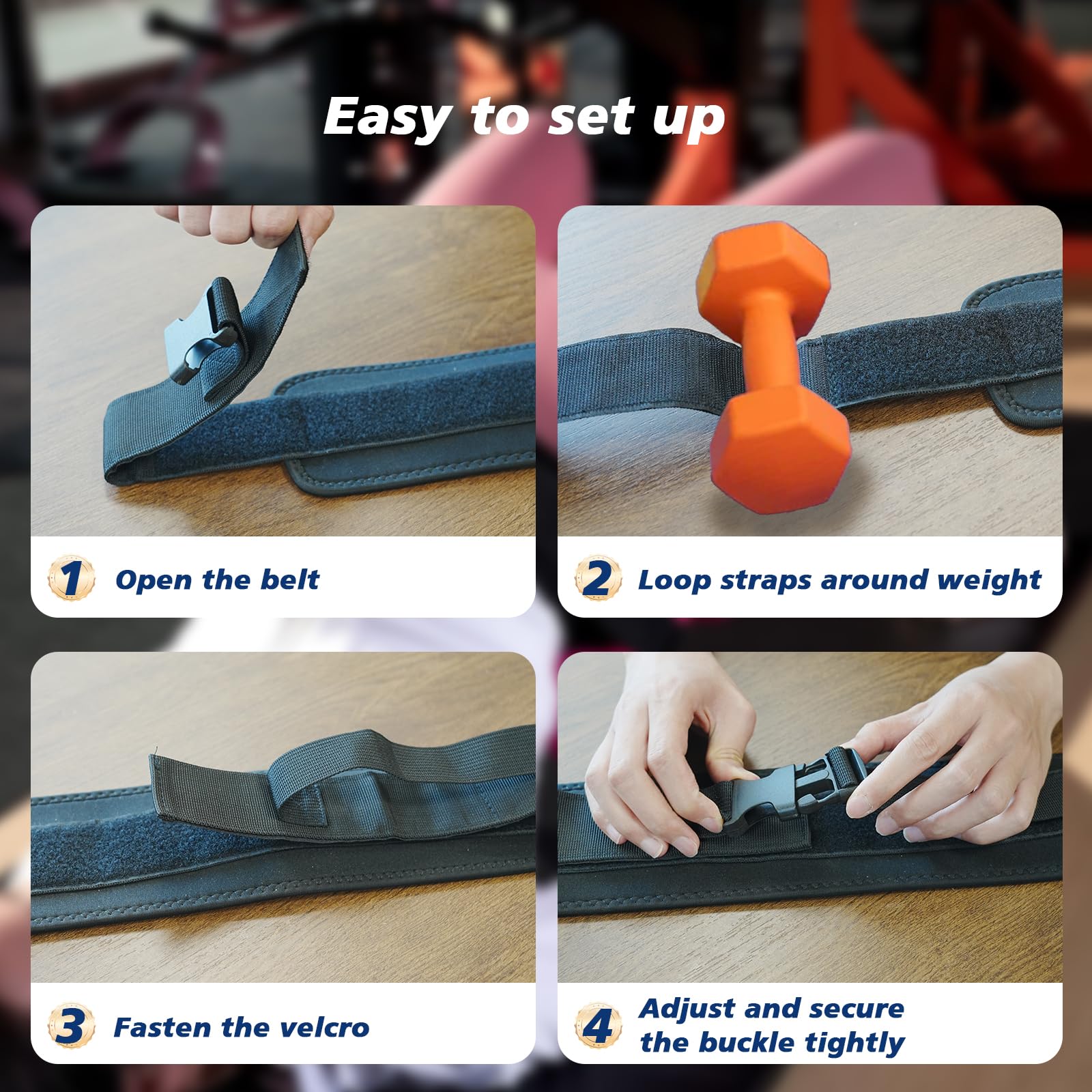 Easy to set up

1 Open the belt

2 Loop straps around weight

3 Fasten the velcro

4 Adjust and secure the buckle tightly