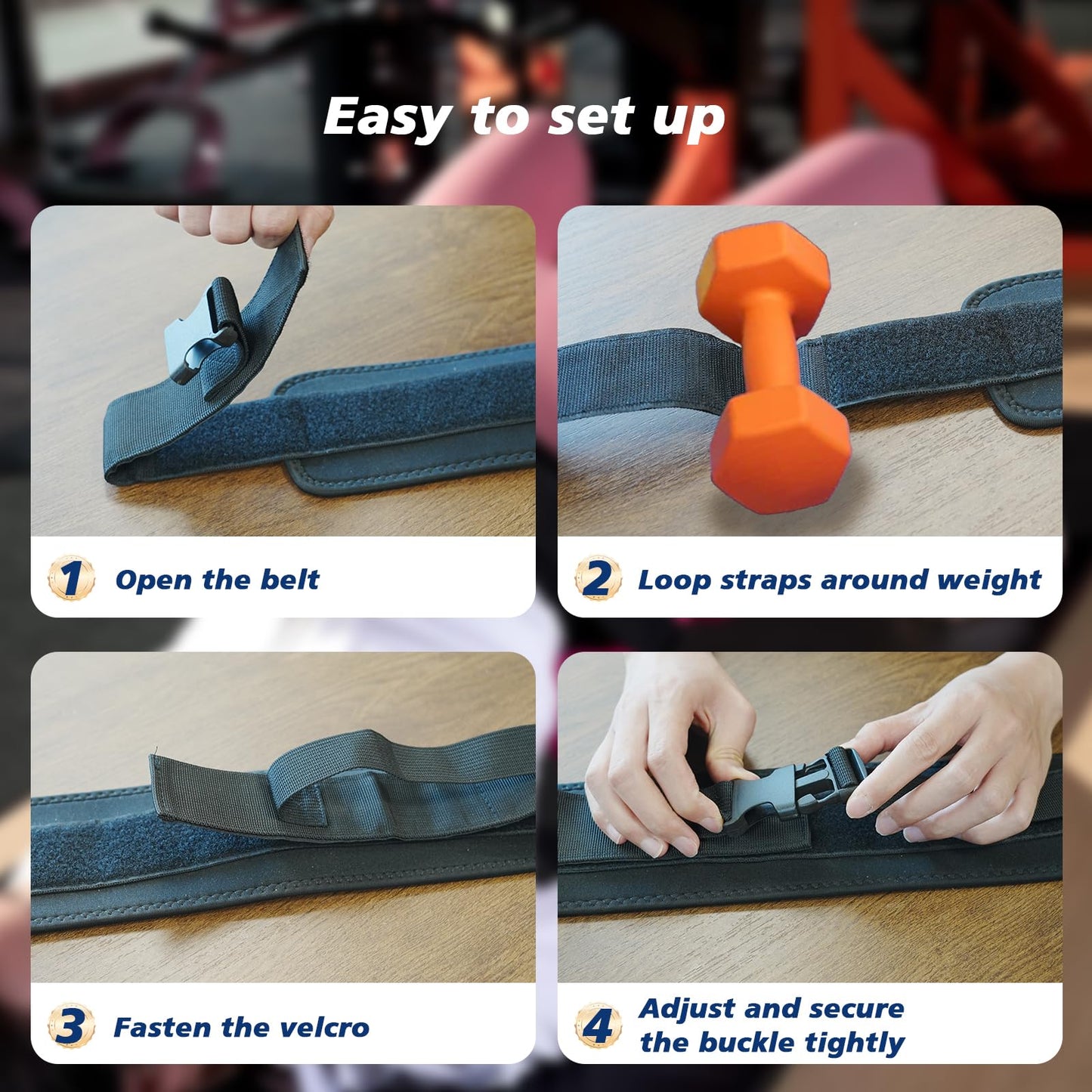 Easy to set up

1 Open the belt

2 Loop straps around weight

3 Fasten the velcro

4 Adjust and secure the buckle tightly