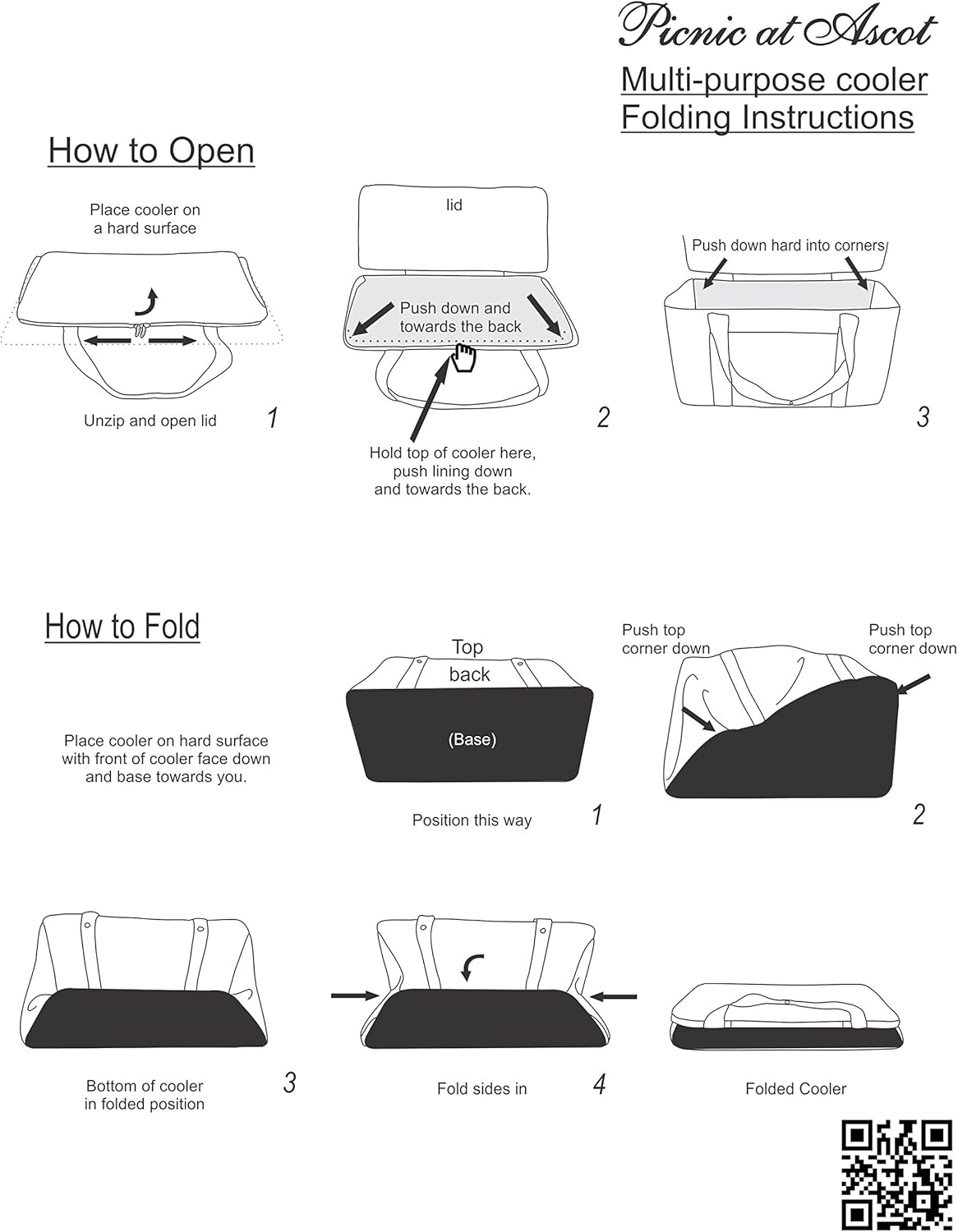 Picnic at Ascot

Multi-purpose cooler
Folding Instructions

How to Open

Place cooler on a hard surface

Unzip and open lid

1

lid

Push down and towards the back

Hold top of cooler here, push lining down and towards the back.

2

Push down hard into corners

3

How to Fold

Place cooler on hard surface with front of cooler face down and base towards you.

Top
back

(Base)

Position this way

1

Push top corner down

Push top corner down

2

Bottom of cooler in folded position

3

Fold sides in

4

Folded Cooler