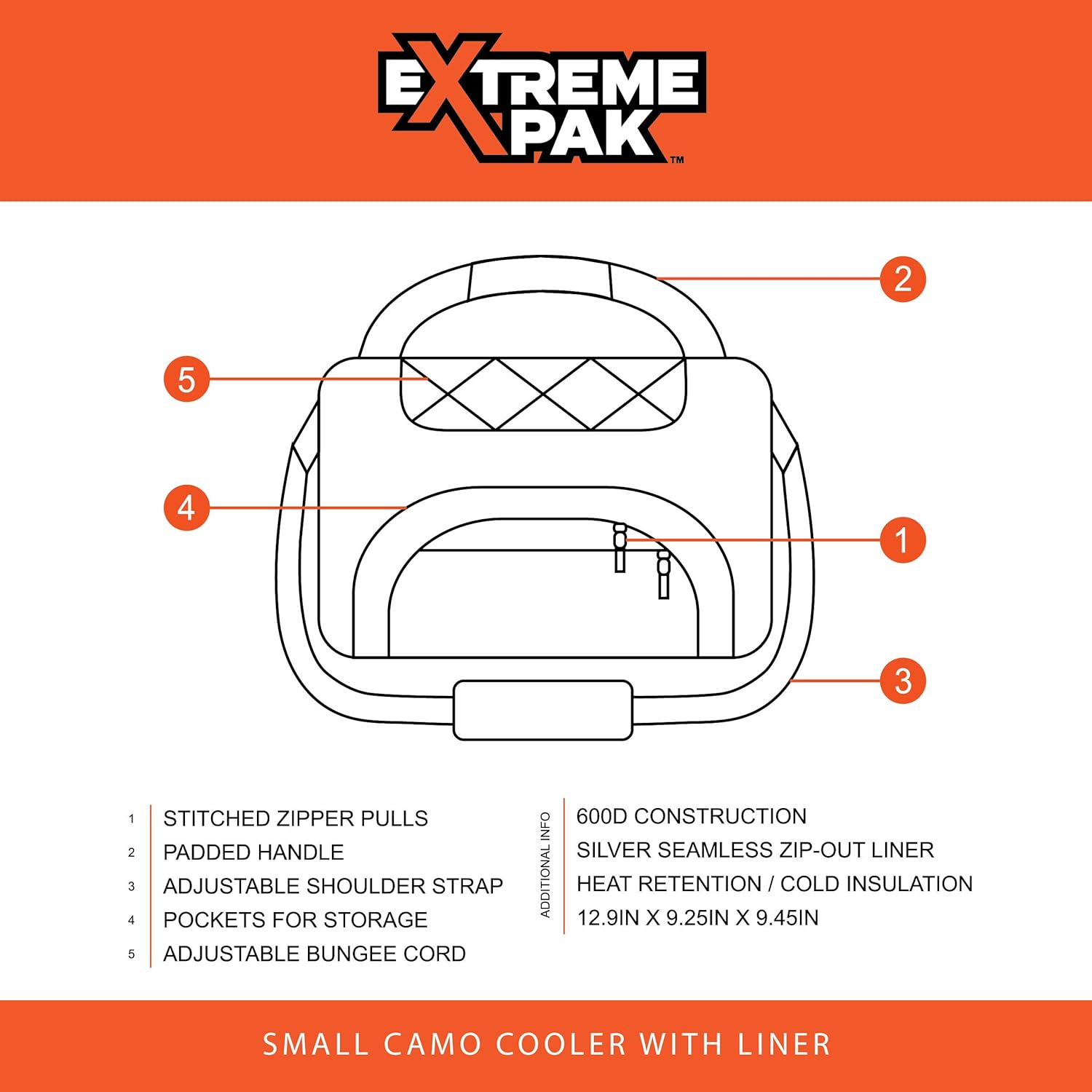 EXTREME PAK™

2

5

4

1

3

1 STITCHED ZIPPER PULLS
2 PADDED HANDLE
3 ADJUSTABLE SHOULDER STRAP
4 POCKETS FOR STORAGE
5 ADJUSTABLE BUNGEE CORD

ADDITIONAL INFO

600D CONSTRUCTION
SILVER SEAMLESS ZIP-OUT LINER
HEAT RETENTION / COLD INSULATION
12.9IN X 9.25IN X 9.45IN

SMALL CAMO COOLER WITH LINER