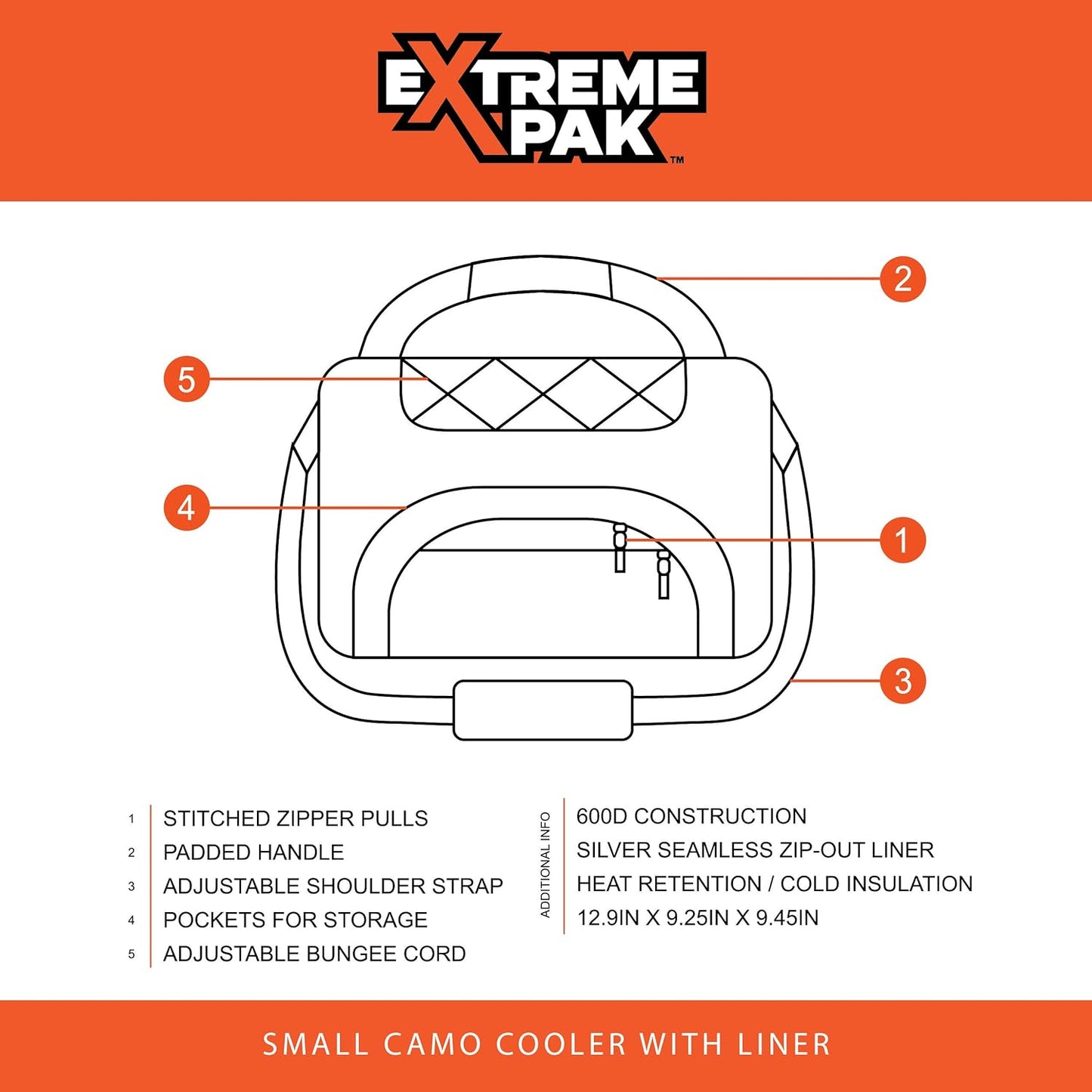 EXTREME PAK™

2

5

4

1

3

1 STITCHED ZIPPER PULLS
2 PADDED HANDLE
3 ADJUSTABLE SHOULDER STRAP
4 POCKETS FOR STORAGE
5 ADJUSTABLE BUNGEE CORD

ADDITIONAL INFO
600D CONSTRUCTION
SILVER SEAMLESS ZIP-OUT LINER
HEAT RETENTION / COLD INSULATION
12.9IN X 9.25IN X 9.45IN

SMALL CAMO COOLER WITH LINER