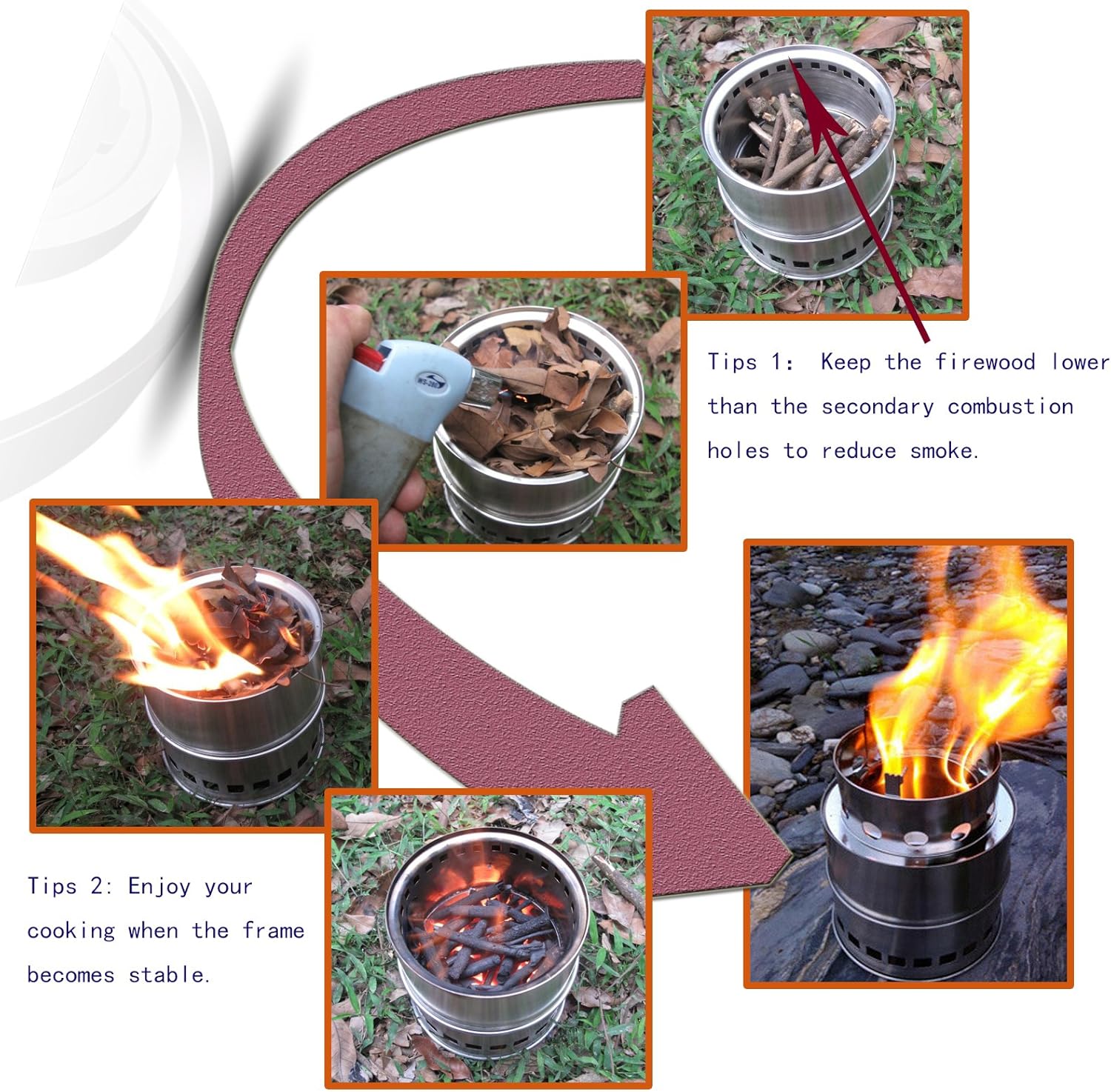 Tips 1: Keep the firewood lower than the secondary combustion holes to reduce smoke.

Tips 2: Enjoy your cooking when the frame becomes stable.