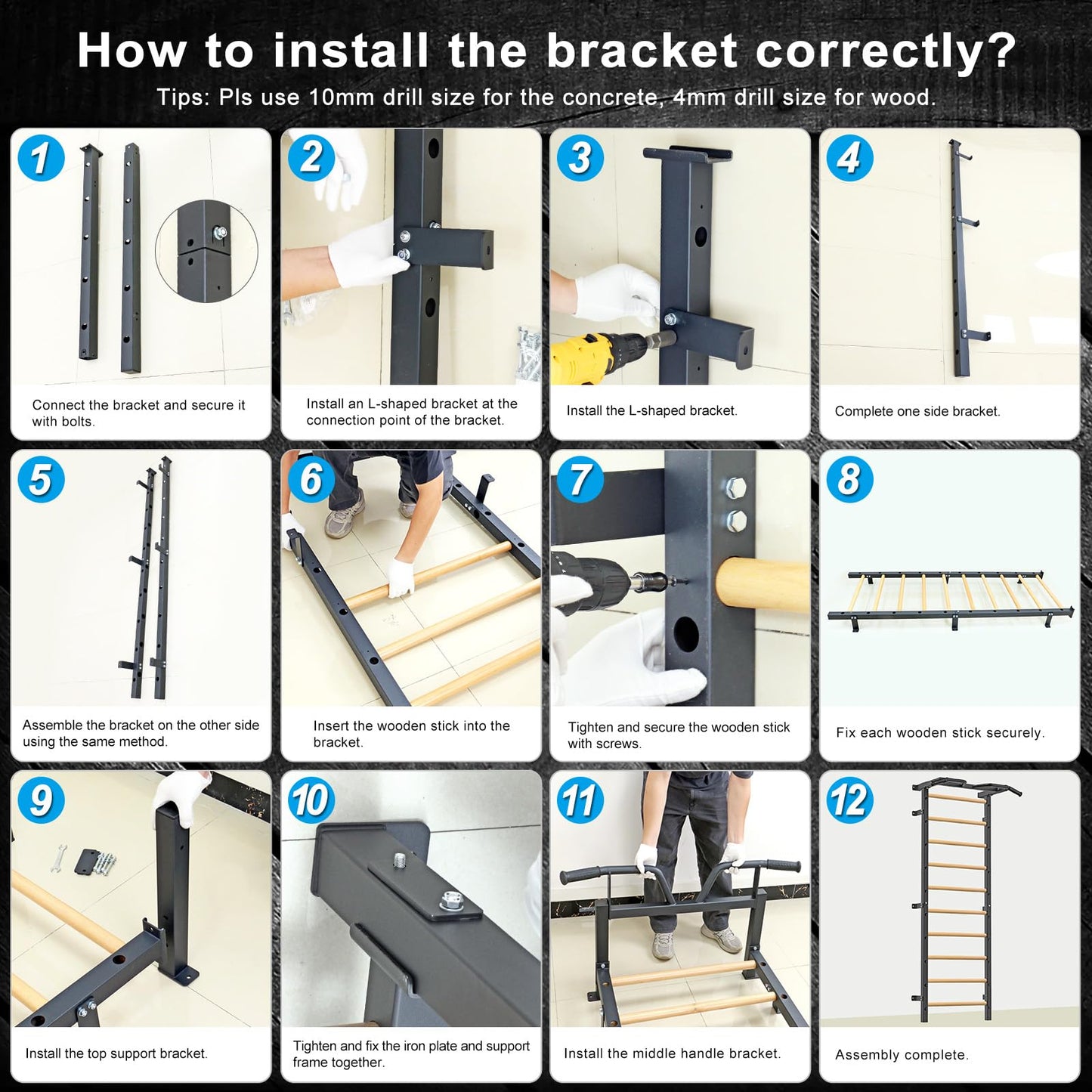 How to install the bracket correctly?

Tips: Pls use 10mm drill size for the concrete, 4mm drill size for wood.

1

Connect the bracket and secure it with bolts.

2

Install an L-shaped bracket at the connection point of the bracket.

3

Install the L-shaped bracket.

4

Complete one side bracket.

5

Assemble the bracket on the other side using the same method.

6

Insert the wooden stick into the bracket.

7

Tighten and secure the wooden stick with screws.

8

Fix each wooden stick securely.

9

Install the top support bracket.

10

Tighten and fix the iron plate and support frame together.

11

Install the middle handle bracket.

12

Assembly complete.