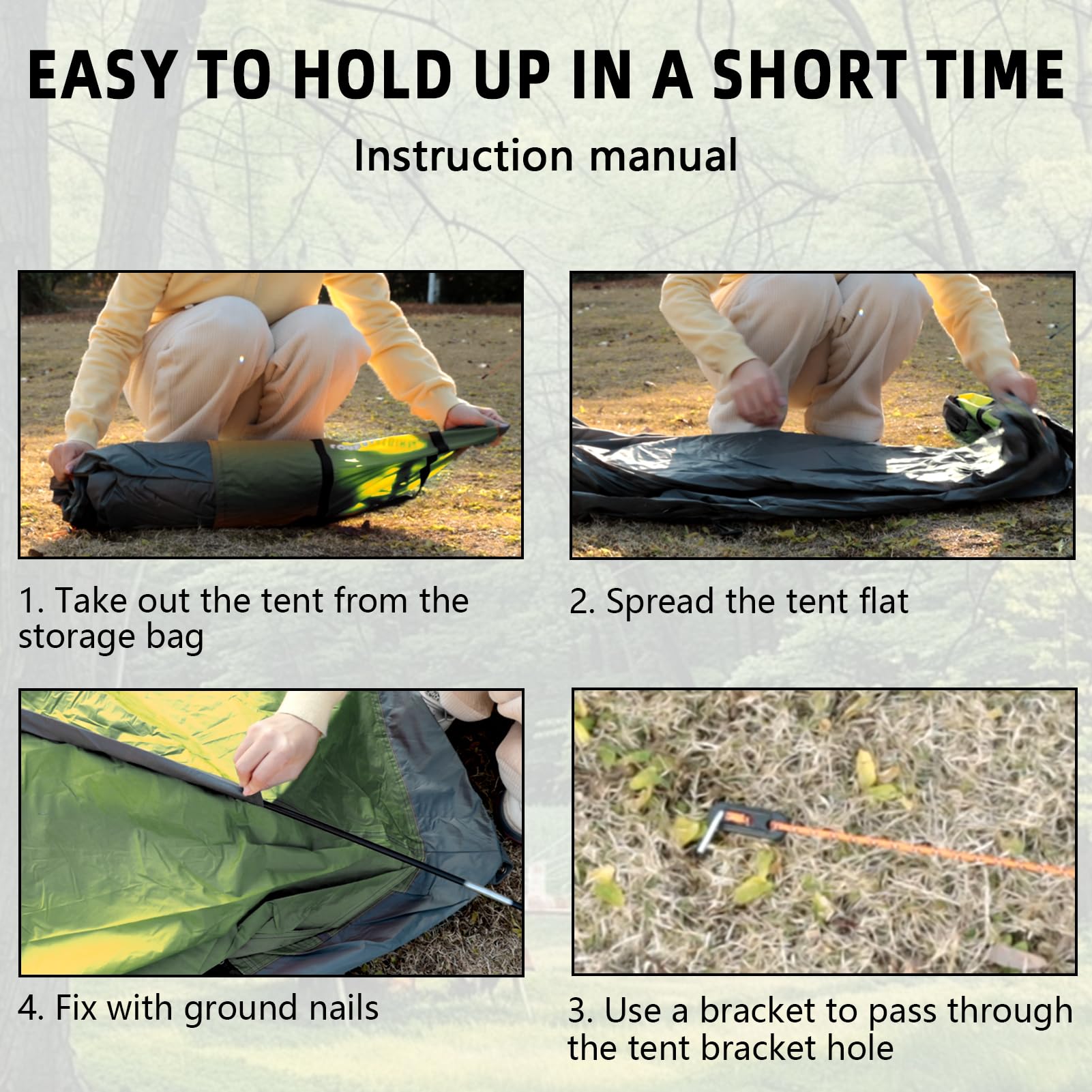 EASY TO HOLD UP IN A SHORT TIME

Instruction manual

1. Take out the tent from the storage bag

2. Spread the tent flat

4. Fix with ground nails

3. Use a bracket to pass through the tent bracket hole