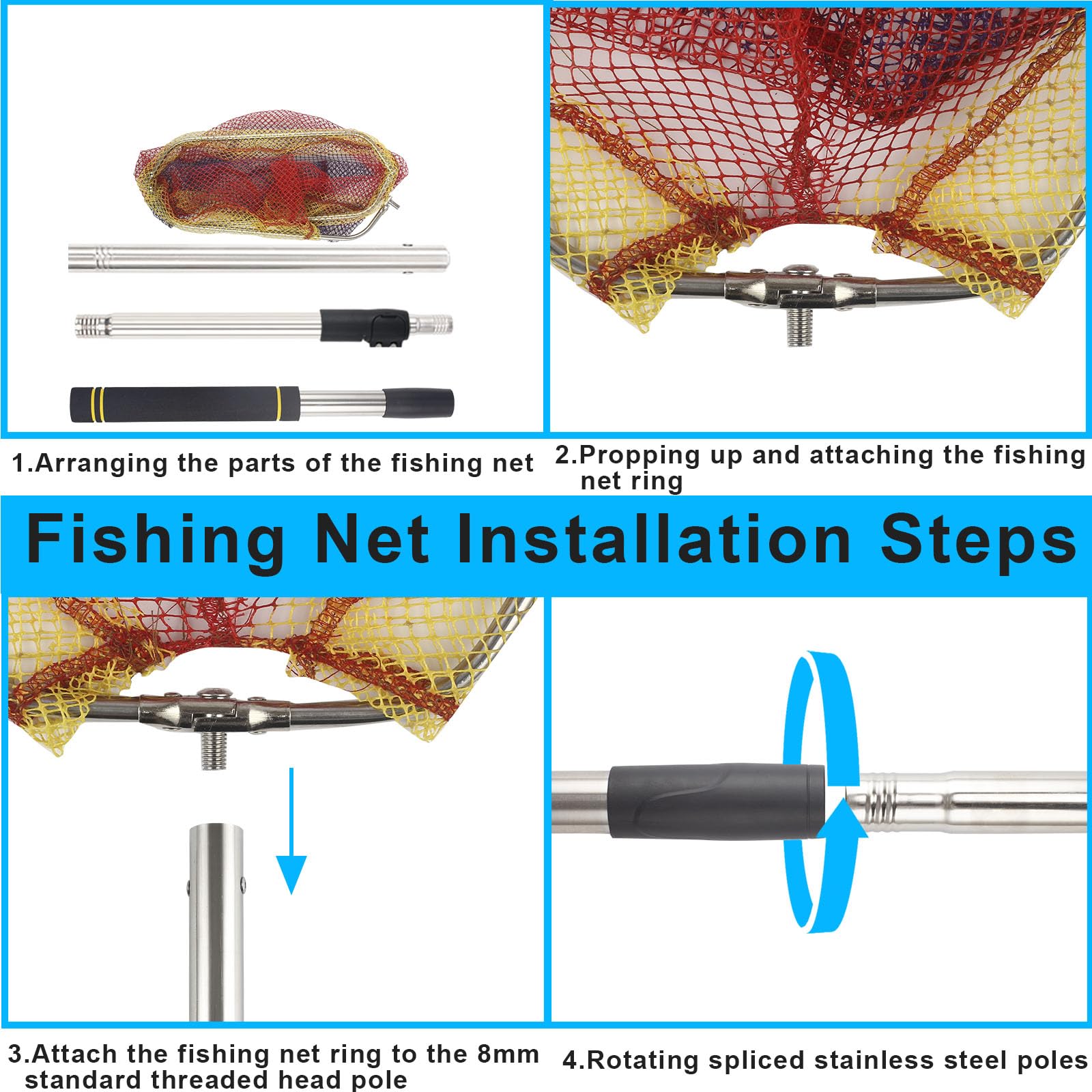 1.Arranging the parts of the fishing net

2.Propping up and attaching the fishing net ring

Fishing Net Installation Steps

3.Attach the fishing net ring to the 8mm standard threaded head pole

4.Rotating spliced stainless steel poles