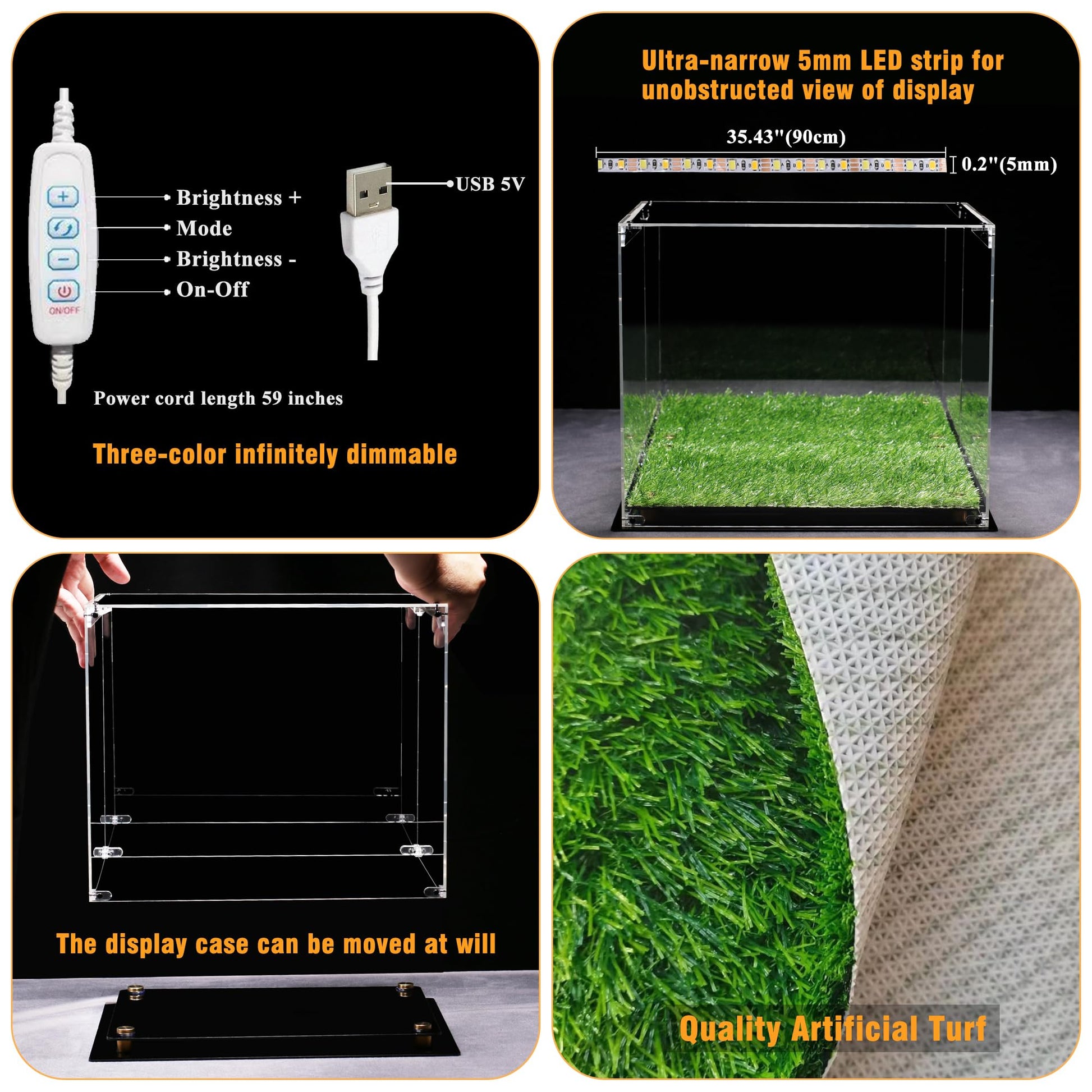 ON/OFF

Brightness +
Mode
Brightness -
On-Off

USB 5V

Power cord length 59 inches

Three-color infinitely dimmable

Ultra-narrow 5mm LED strip for unobstructed view of display

35.43"(90cm)

0.2"(5mm)

The display case can be moved at will

Quality Artificial Turf