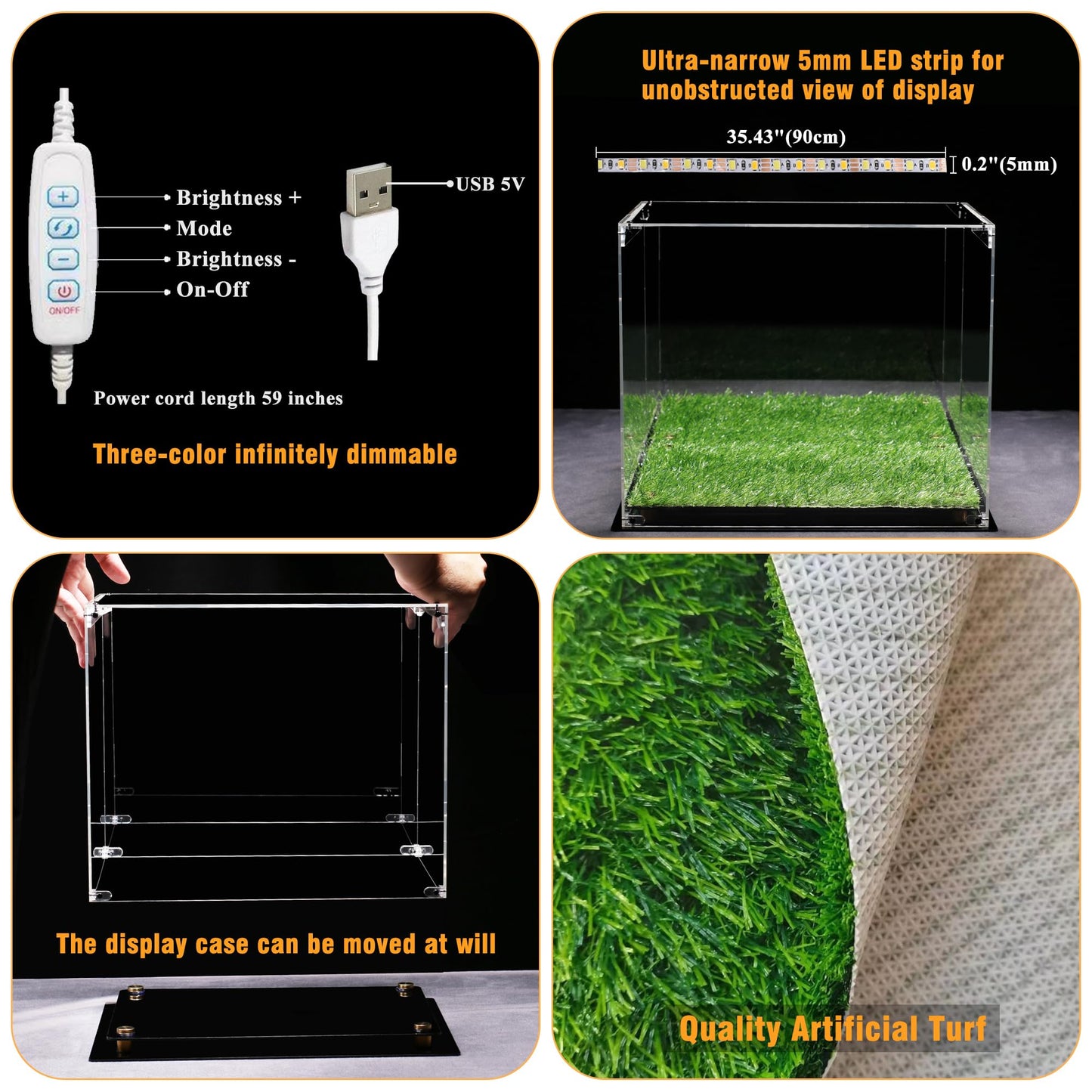 ON/OFF

Brightness +
Mode
Brightness -
On-Off

USB 5V

Power cord length 59 inches

Three-color infinitely dimmable

Ultra-narrow 5mm LED strip for unobstructed view of display

35.43"(90cm)

0.2"(5mm)

The display case can be moved at will

Quality Artificial Turf