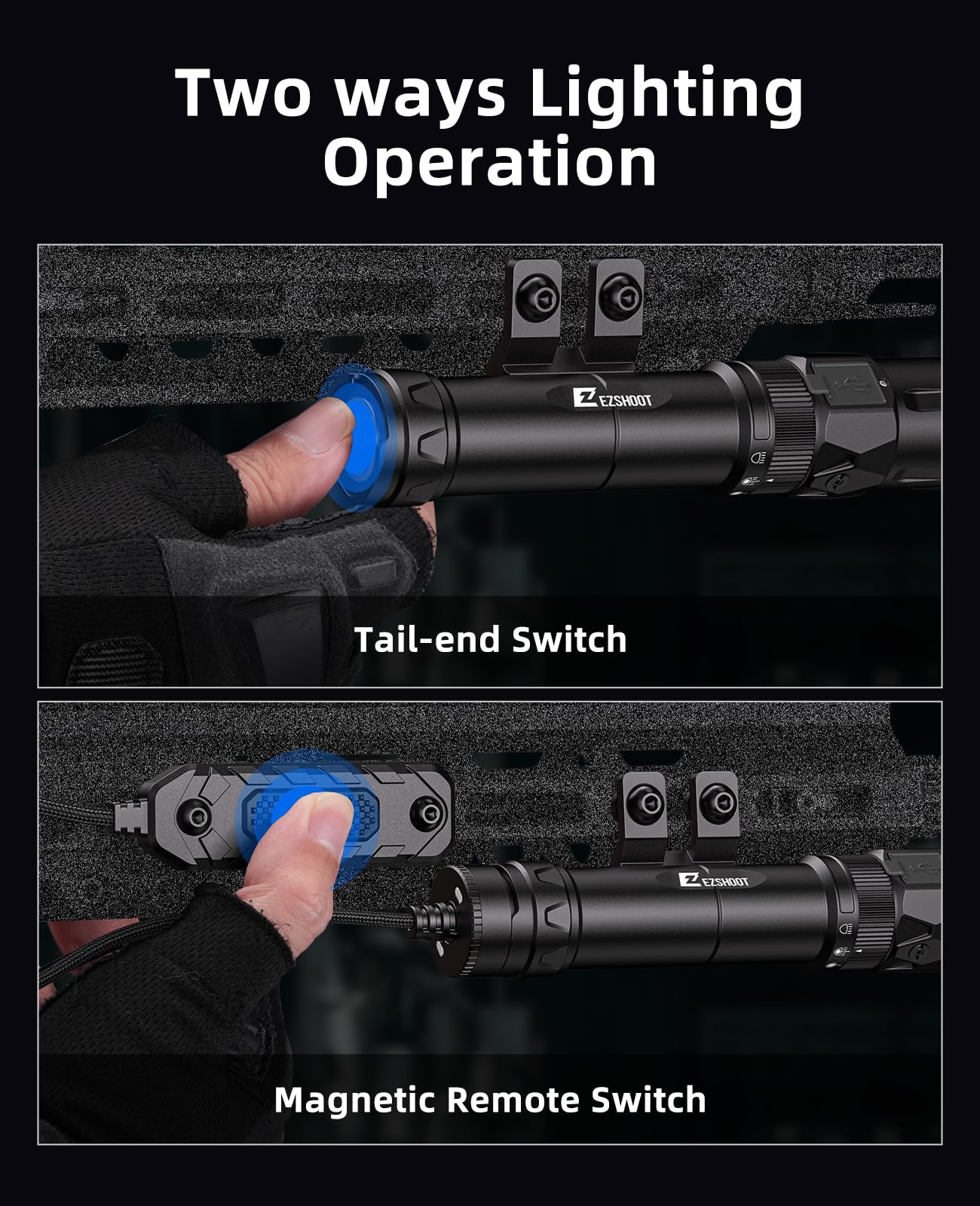 Two ways Lighting Operation

EZSHOOT

Tail-end Switch

EZSHOOT

Magnetic Remote Switch