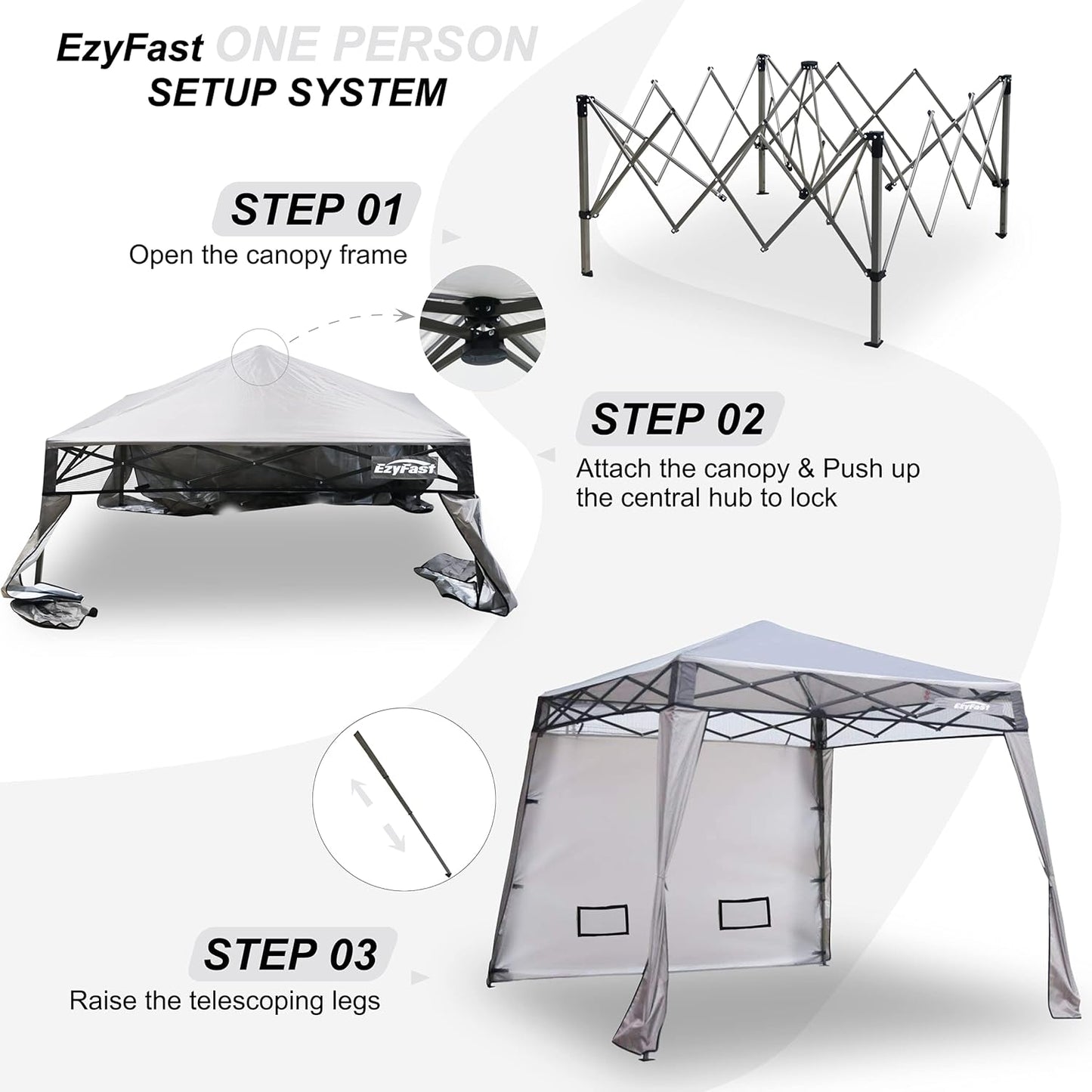 EzyFast ONE PERSON SETUP SYSTEM

STEP 01
Open the canopy frame

EzyFast

STEP 02
Attach the canopy & Push up the central hub to lock

EzyFast

STEP 03
Raise the telescoping legs