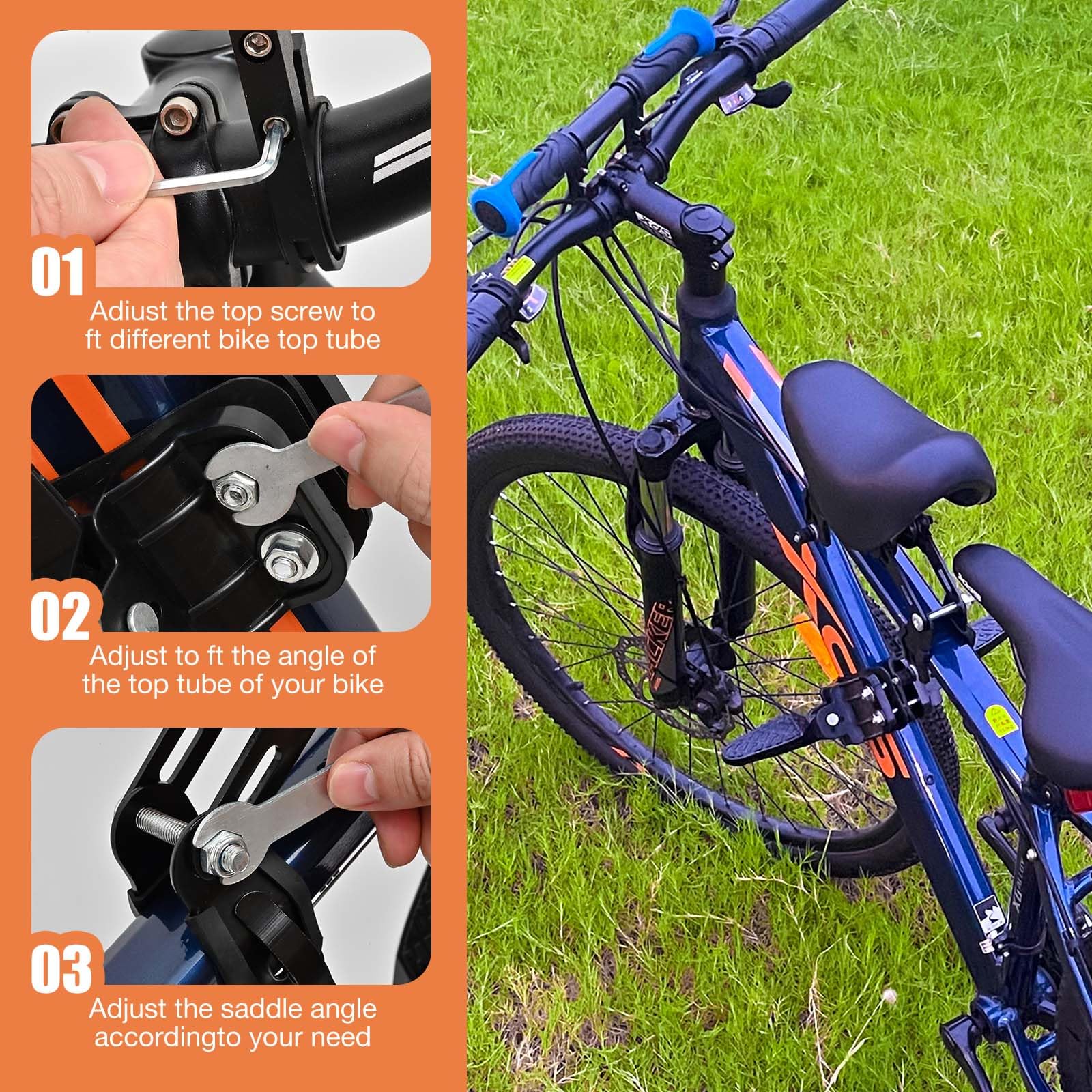 01

Adiust the top screw to ft different bike top tube

02

Adjust to ft the angle of the top tube of your bike

03

Adjust the saddle angle accordingto your need