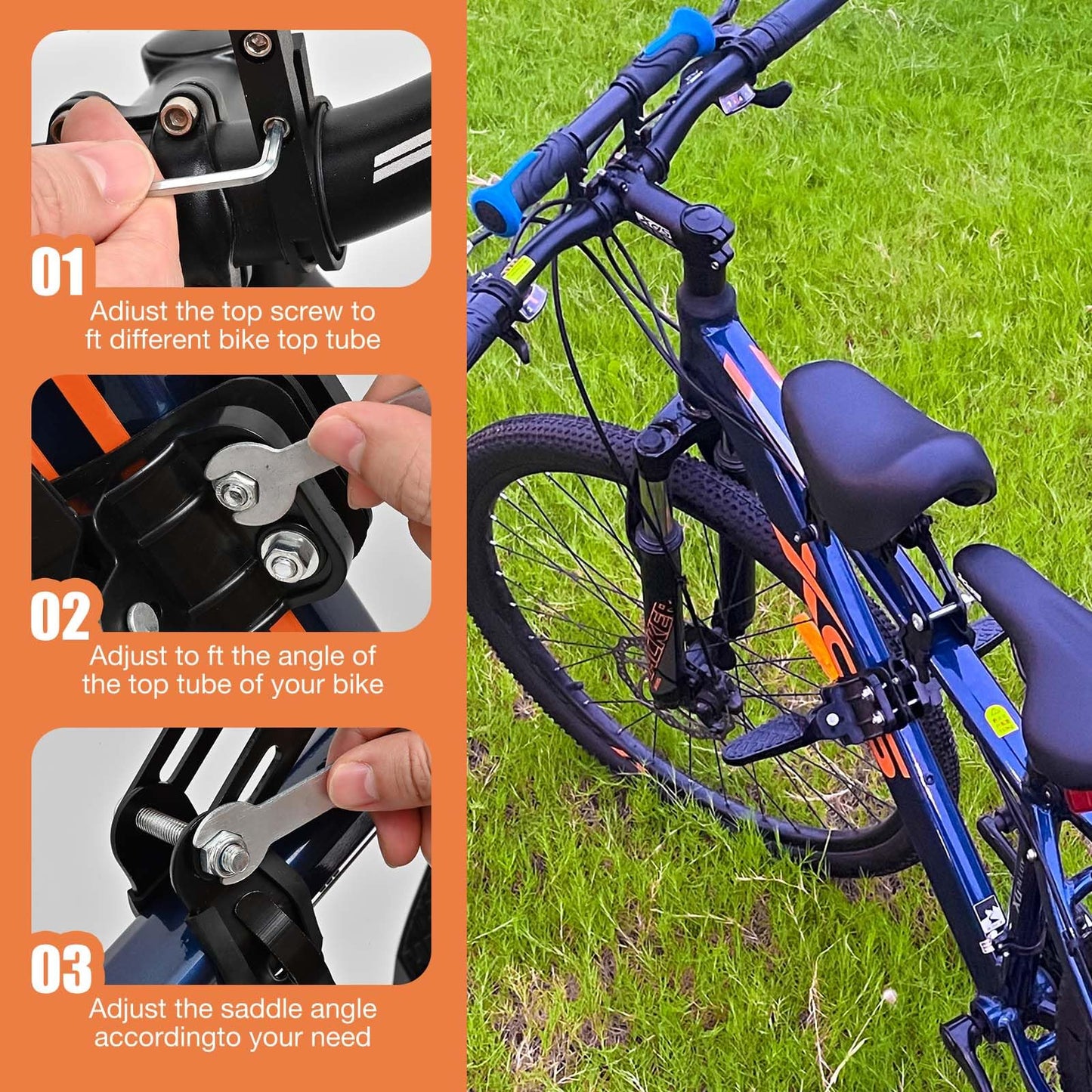 01
Adiust the top screw to ft different bike top tube

02
Adjust to ft the angle of the top tube of your bike

03
Adjust the saddle angle accordingto your need