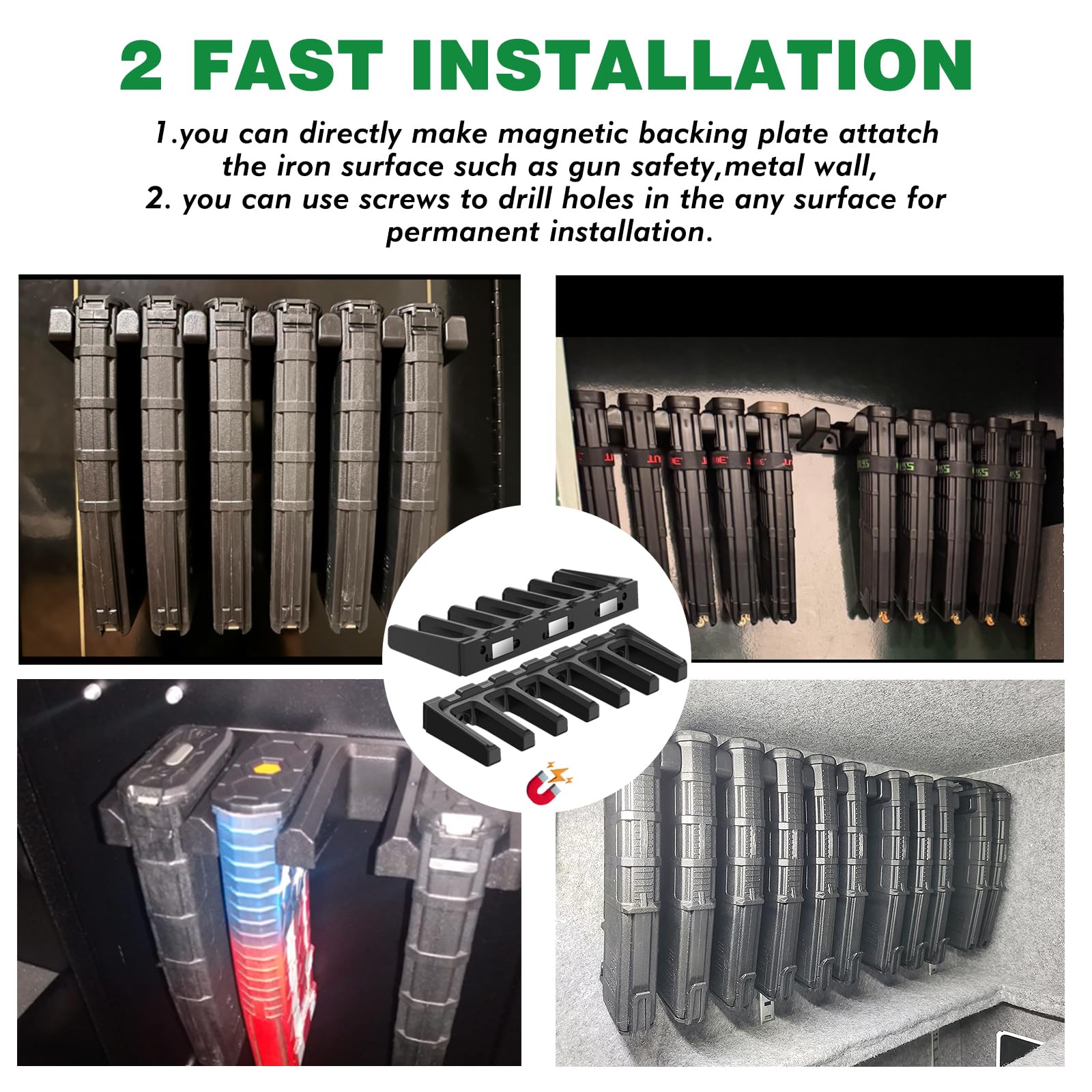 2 FAST INSTALLATION

1.you can directly make magnetic backing plate attatch the iron surface such as gun safety,metal wall,
2. you can use screws to drill holes in the any surface for permanent installation.