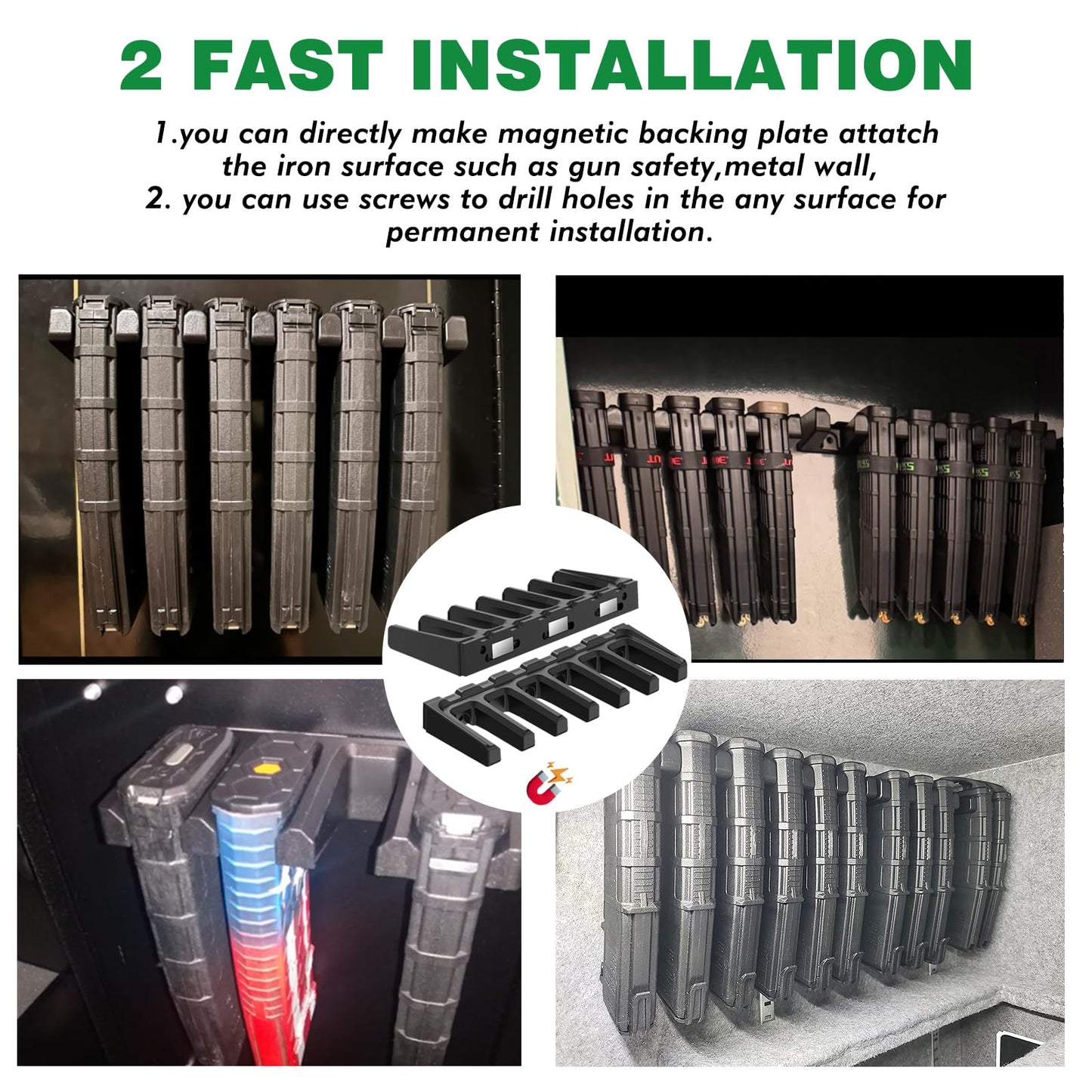 2 FAST INSTALLATION

1.you can directly make magnetic backing plate attatch the iron surface such as gun safety,metal wall,
2. you can use screws to drill holes in the any surface for permanent installation.