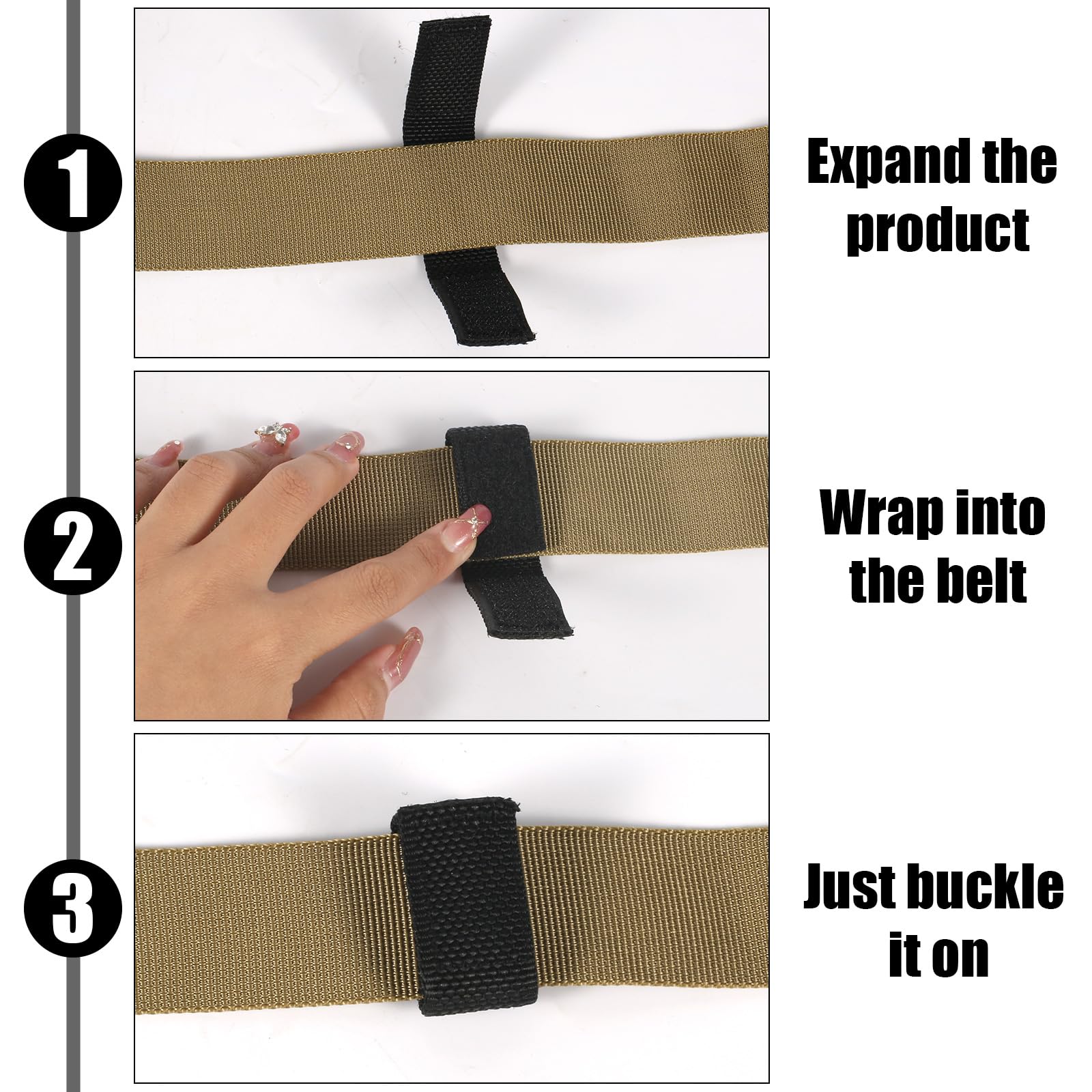 1

Expand the product

2

Wrap into the belt

3

Just buckle it on