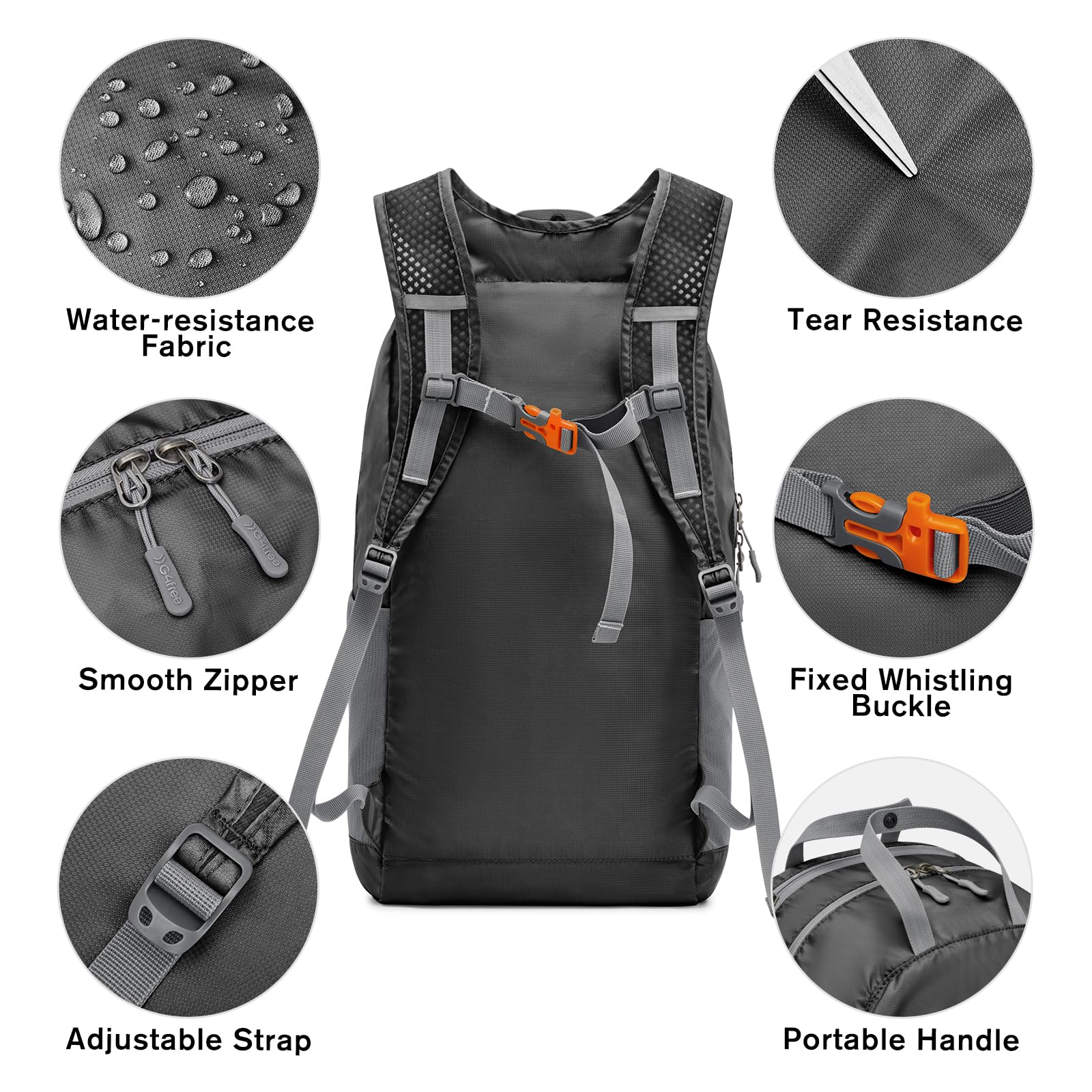 Water-resistance Fabric

Tear Resistance

G4free

G4free

Smooth Zipper

Fixed Whistling Buckle

Adjustable Strap

Portable Handle