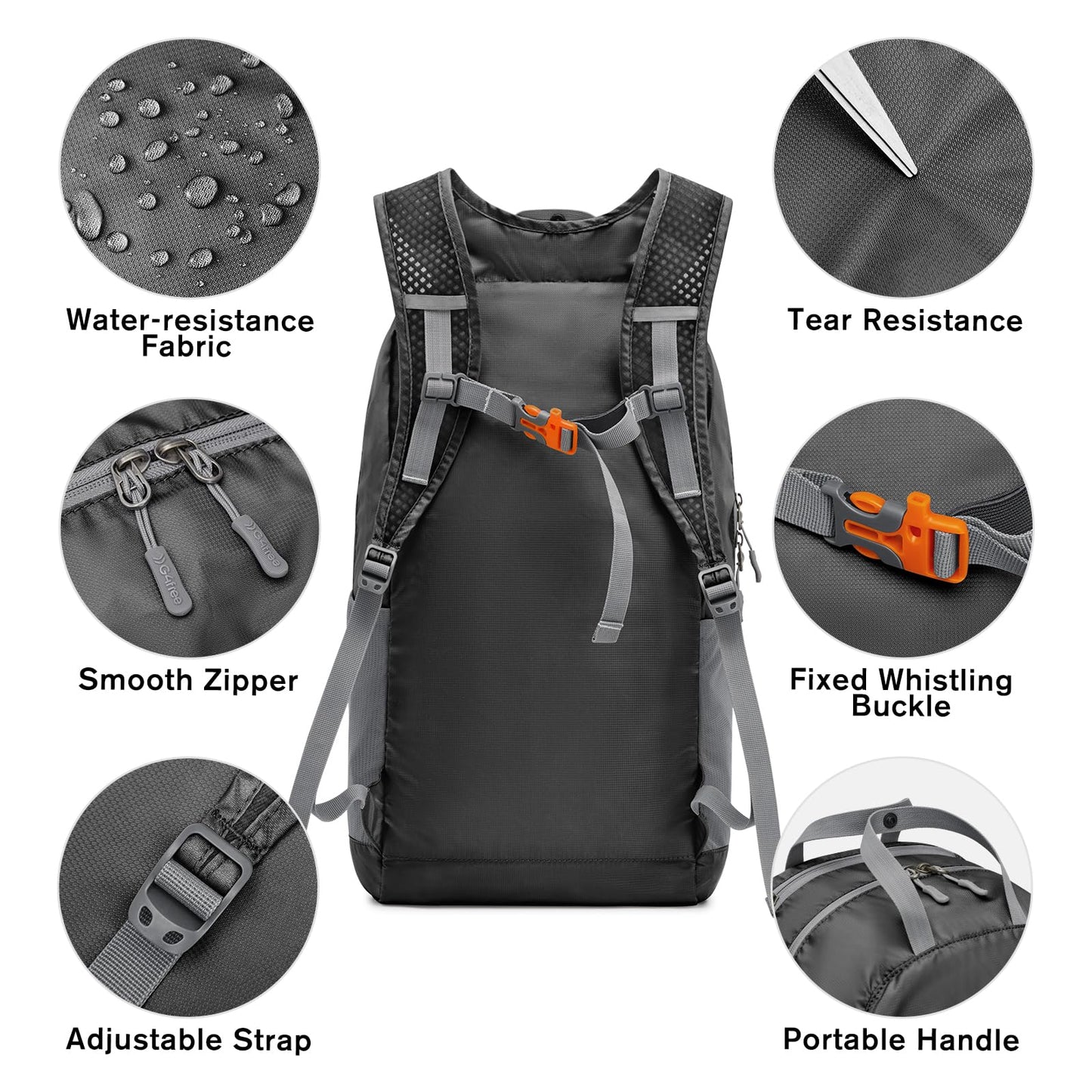 Water-resistance Fabric

Tear Resistance

G4free

Smooth Zipper

Fixed Whistling Buckle

Adjustable Strap

Portable Handle