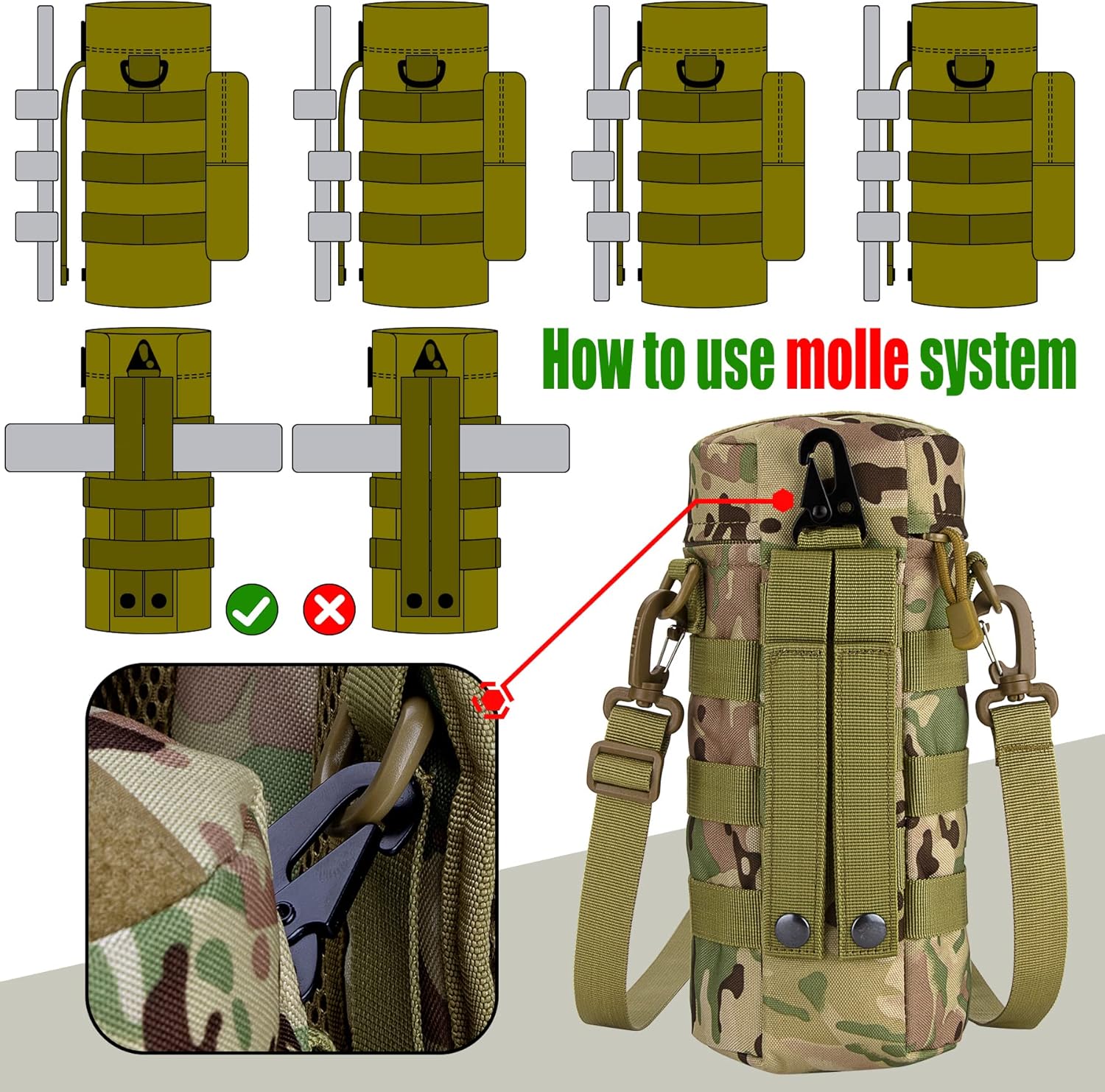 How to use molle system