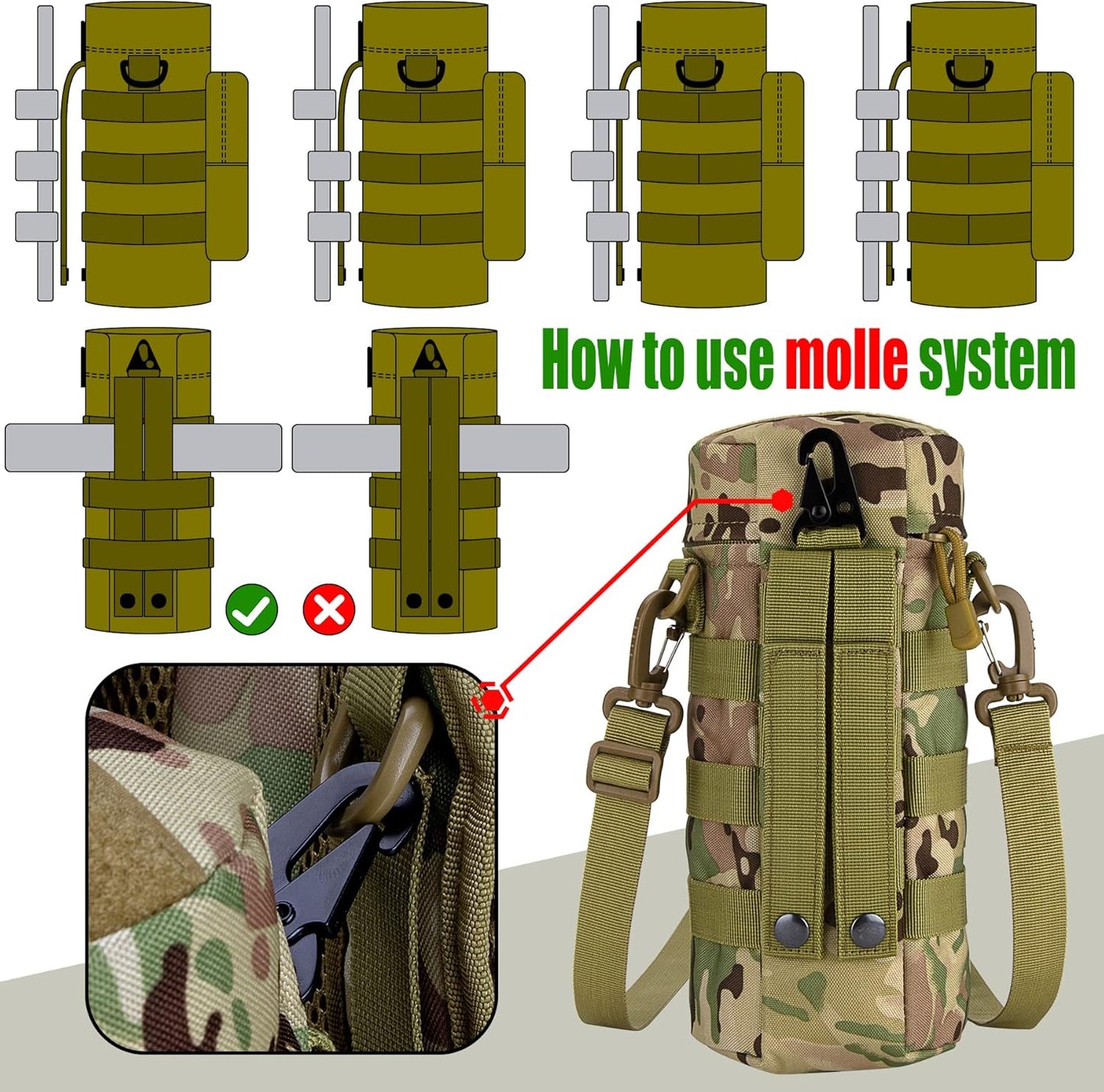 How to use molle system