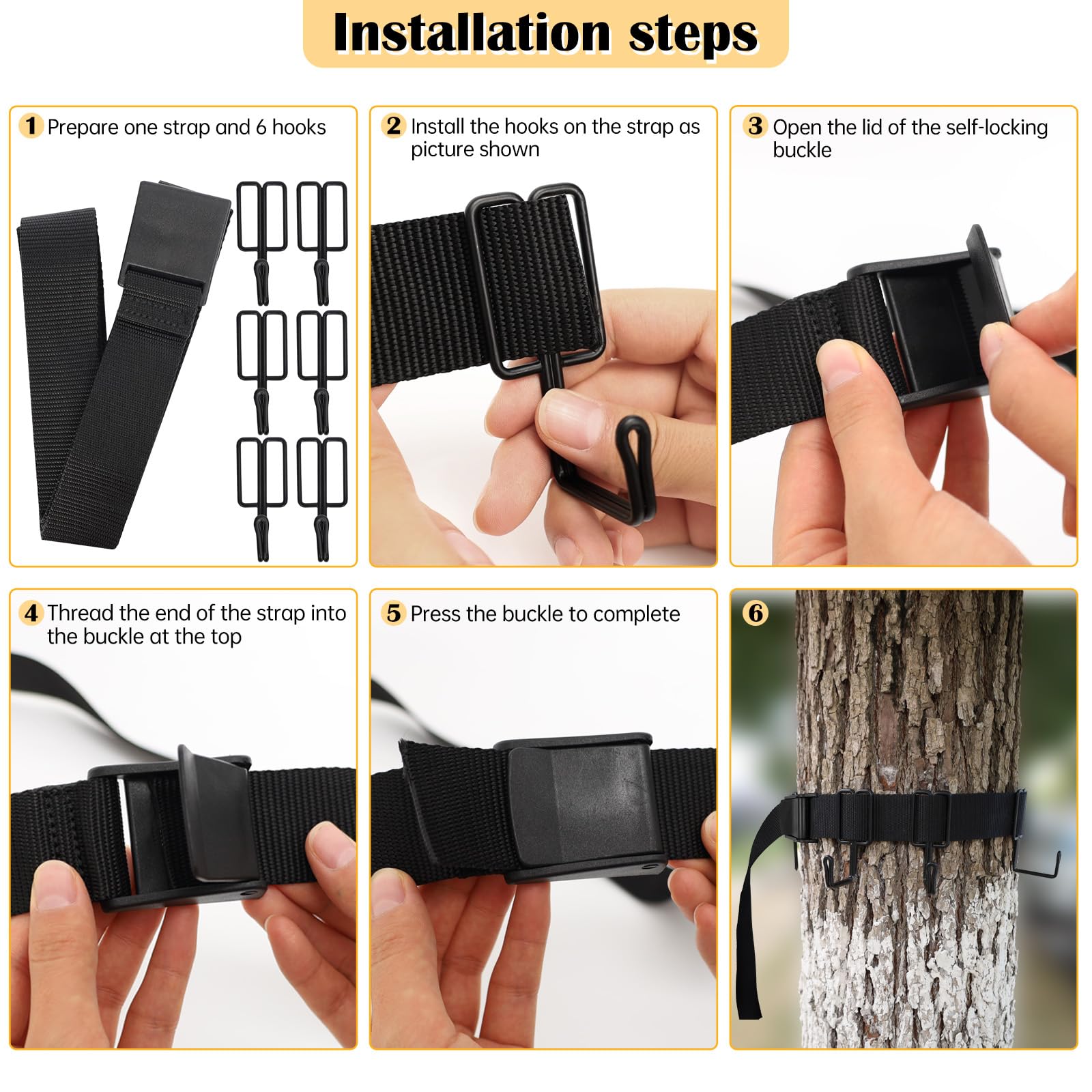 Installation steps

1 Prepare one strap and 6 hooks

2 Install the hooks on the strap as picture shown

3 Open the lid of the self-locking buckle

4 Thread the end of the strap into the buckle at the top

5 Press the buckle to complete

6