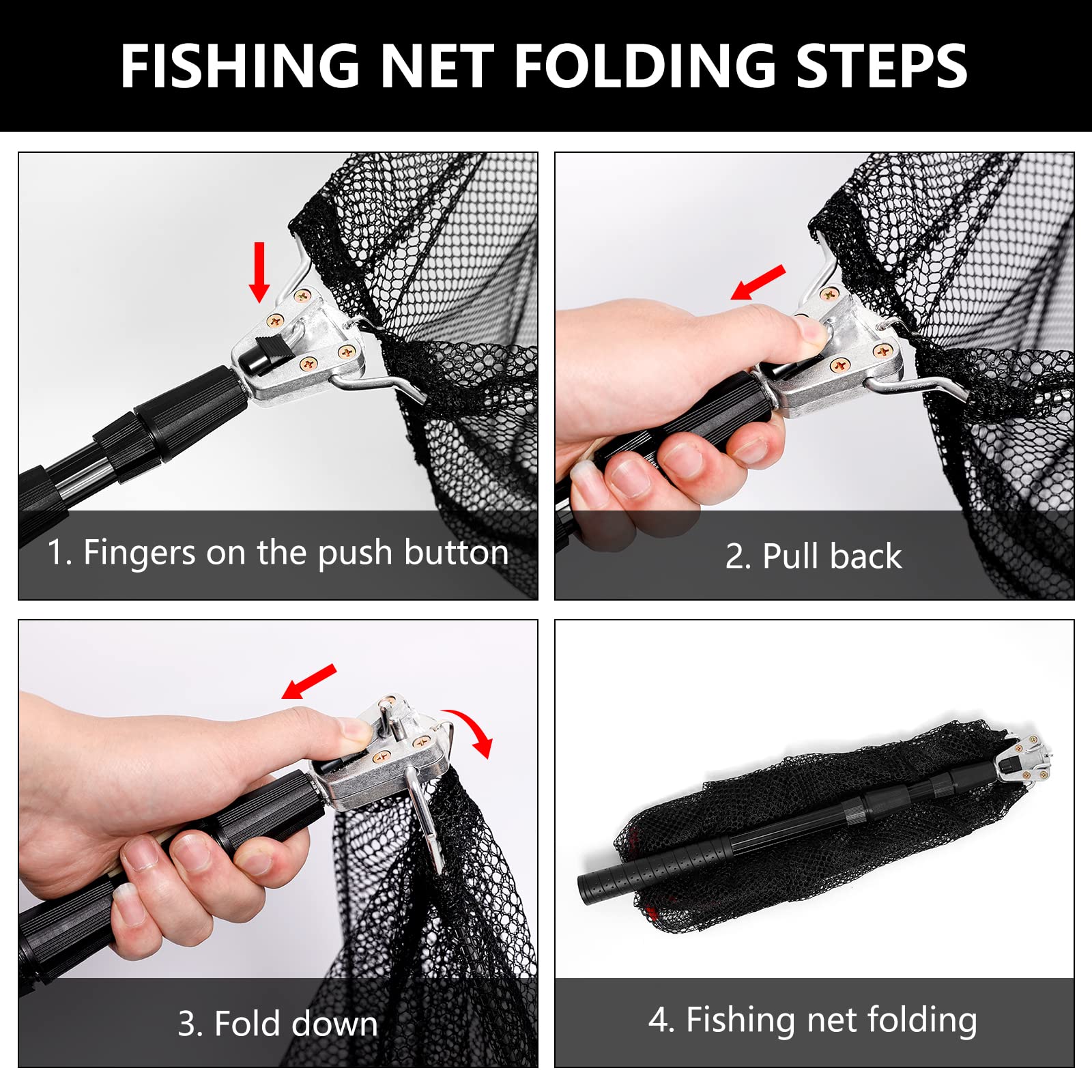 FISHING NET FOLDING STEPS

1. Fingers on the push button

2. Pull back

3. Fold down

4. Fishing net folding