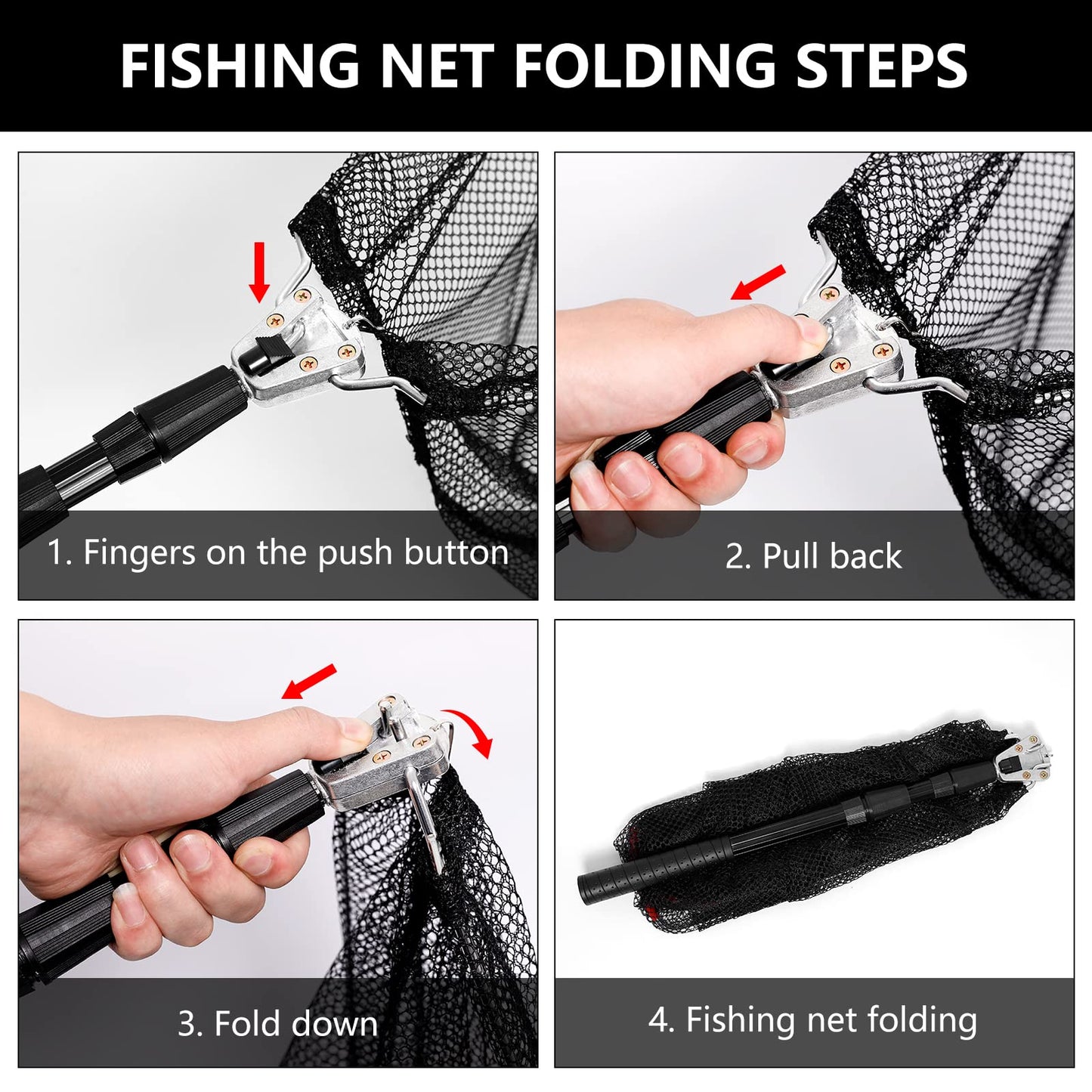 FISHING NET FOLDING STEPS

1. Fingers on the push button

2. Pull back

3. Fold down

4. Fishing net folding