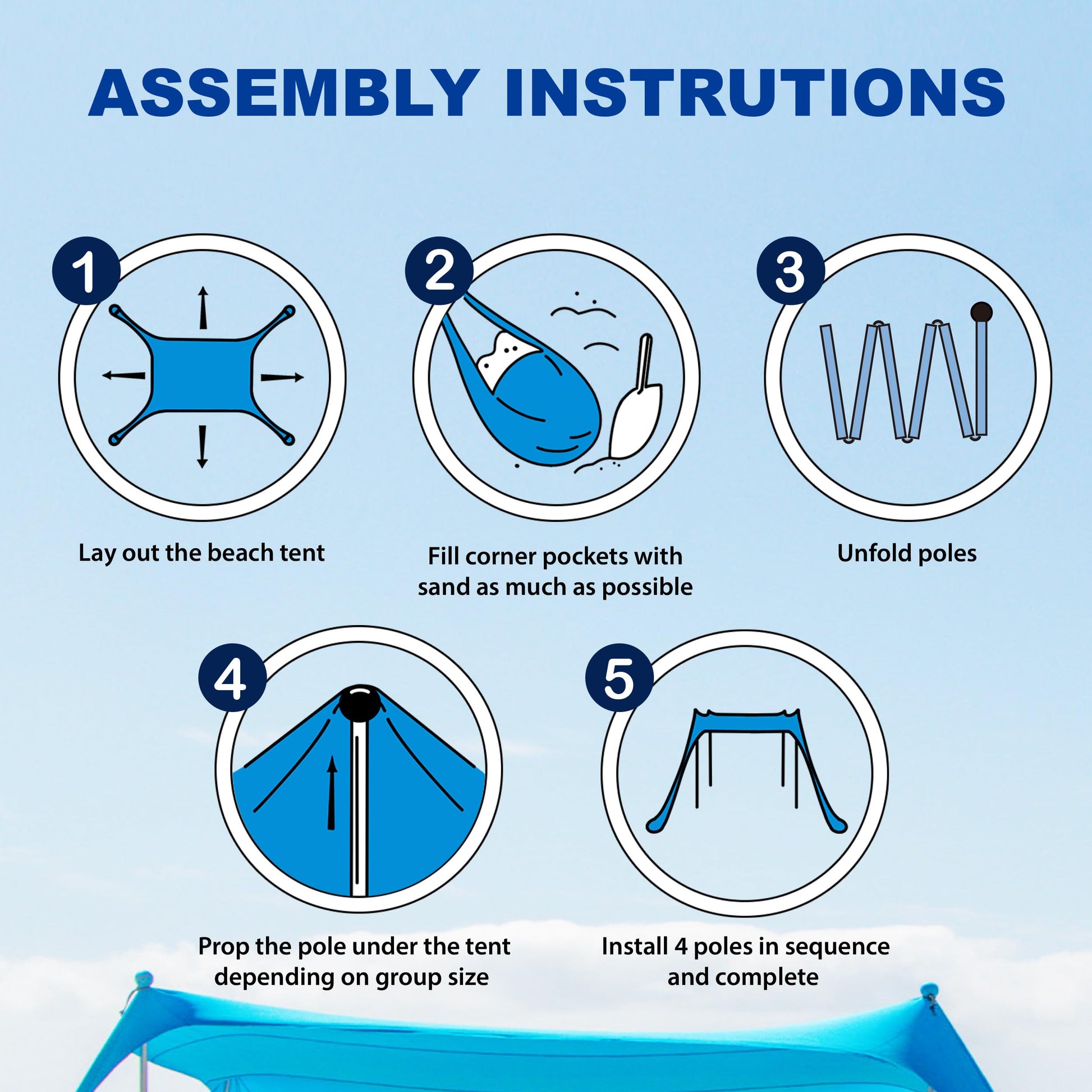 ASSEMBLY INSTRUTIONS

1

Lay out the beach tent

2

Fill corner pockets with sand as much as possible

3

Unfold poles

4

Prop the pole under the tent depending on group size

5

Install 4 poles in sequence and complete