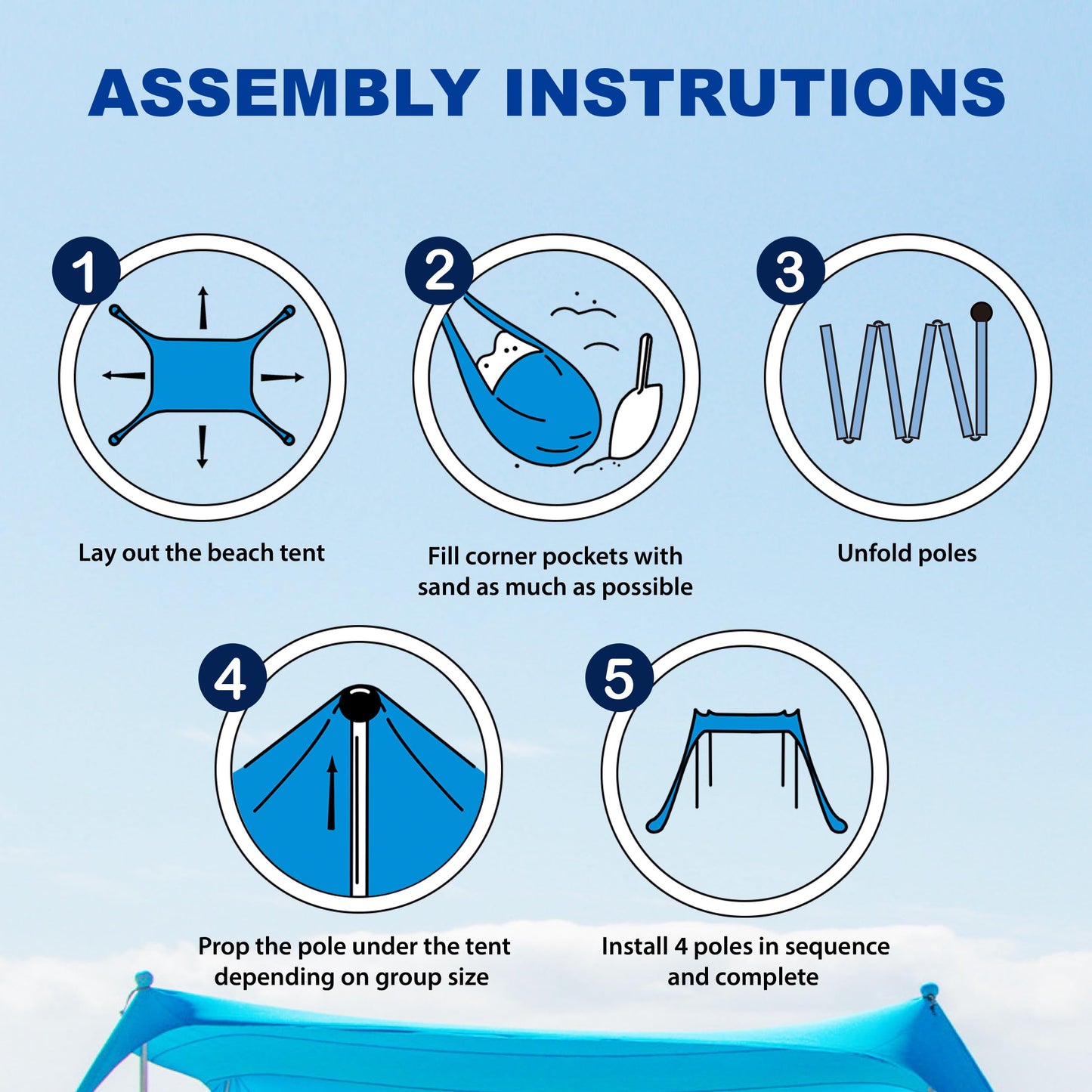 ASSEMBLY INSTRUTIONS

1

Lay out the beach tent

2

Fill corner pockets with sand as much as possible

3

Unfold poles

4

Prop the pole under the tent depending on group size

5

Install 4 poles in sequence and complete