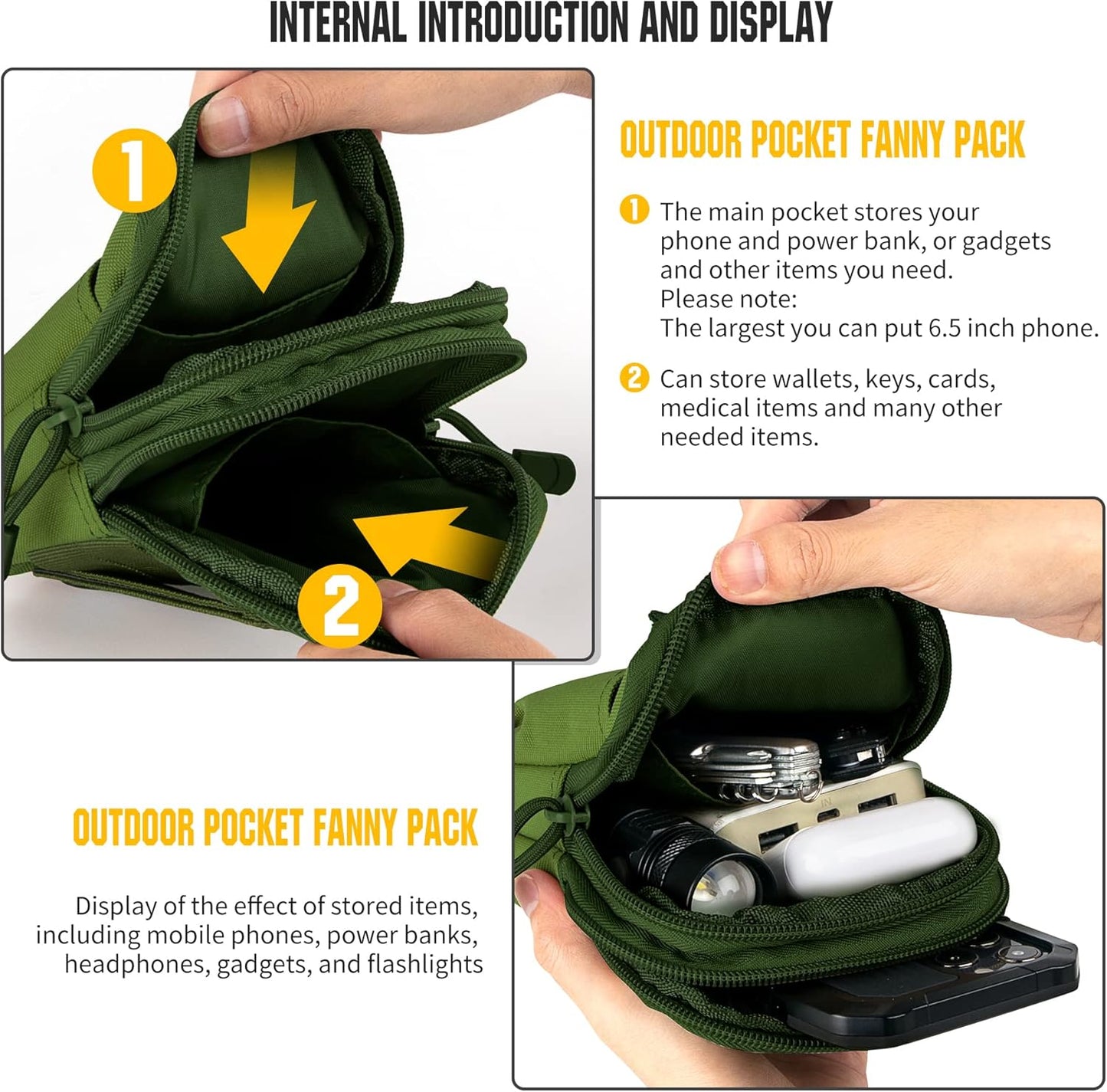 INTERNAL INTRODUCTION AND DISPLAY

1

2

OUTDOOR POCKET FANNY PACK

1 The main pocket stores your phone and power bank, or gadgets and other items you need.
Please note:
The largest you can put 6.5 inch phone.

2 Can store wallets, keys, cards, medical items and many other needed items.

OUTDOOR POCKET FANNY PACK

Display of the effect of stored items, including mobile phones, power banks, headphones, gadgets, and flashlights