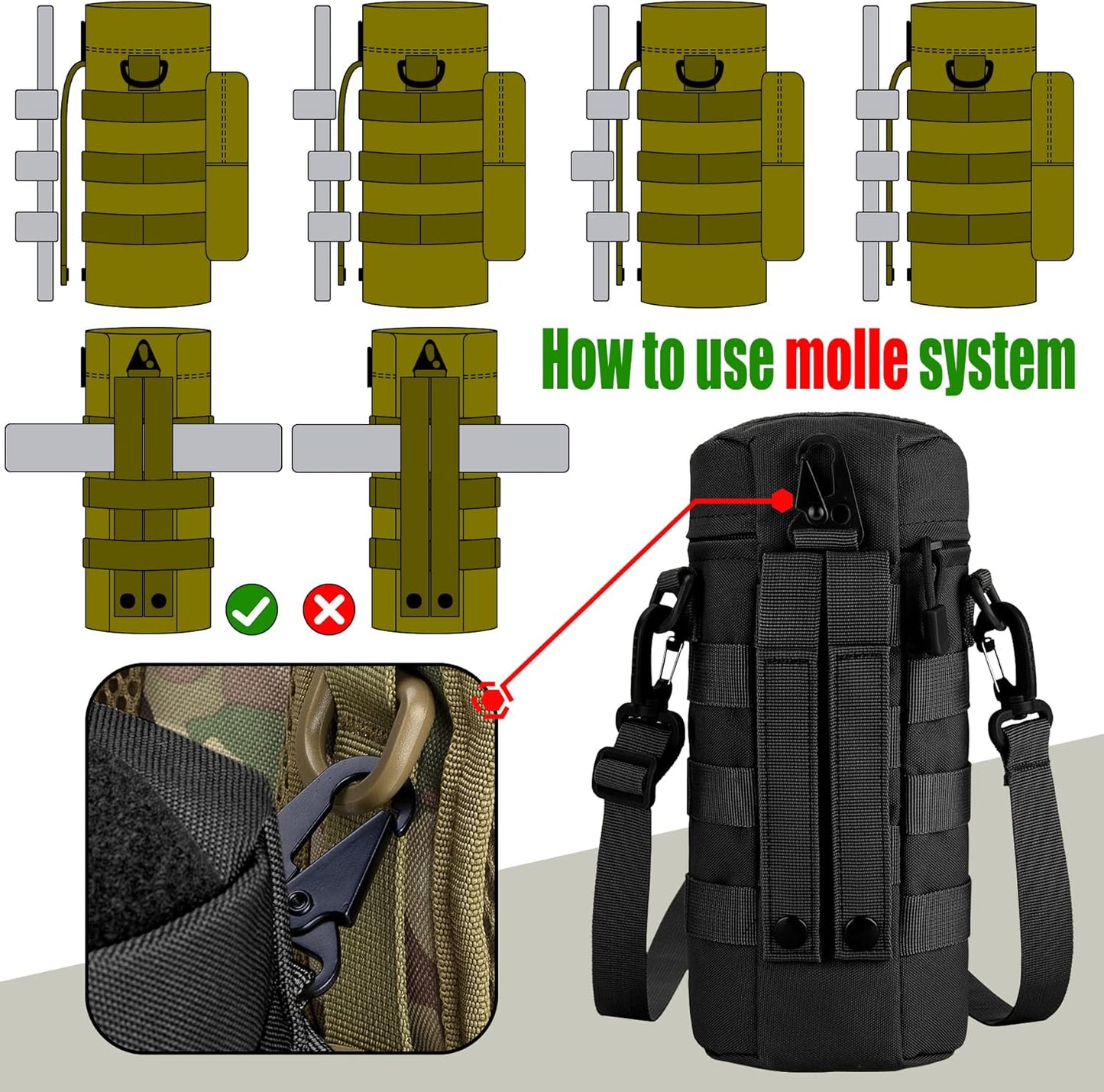 How to use molle system