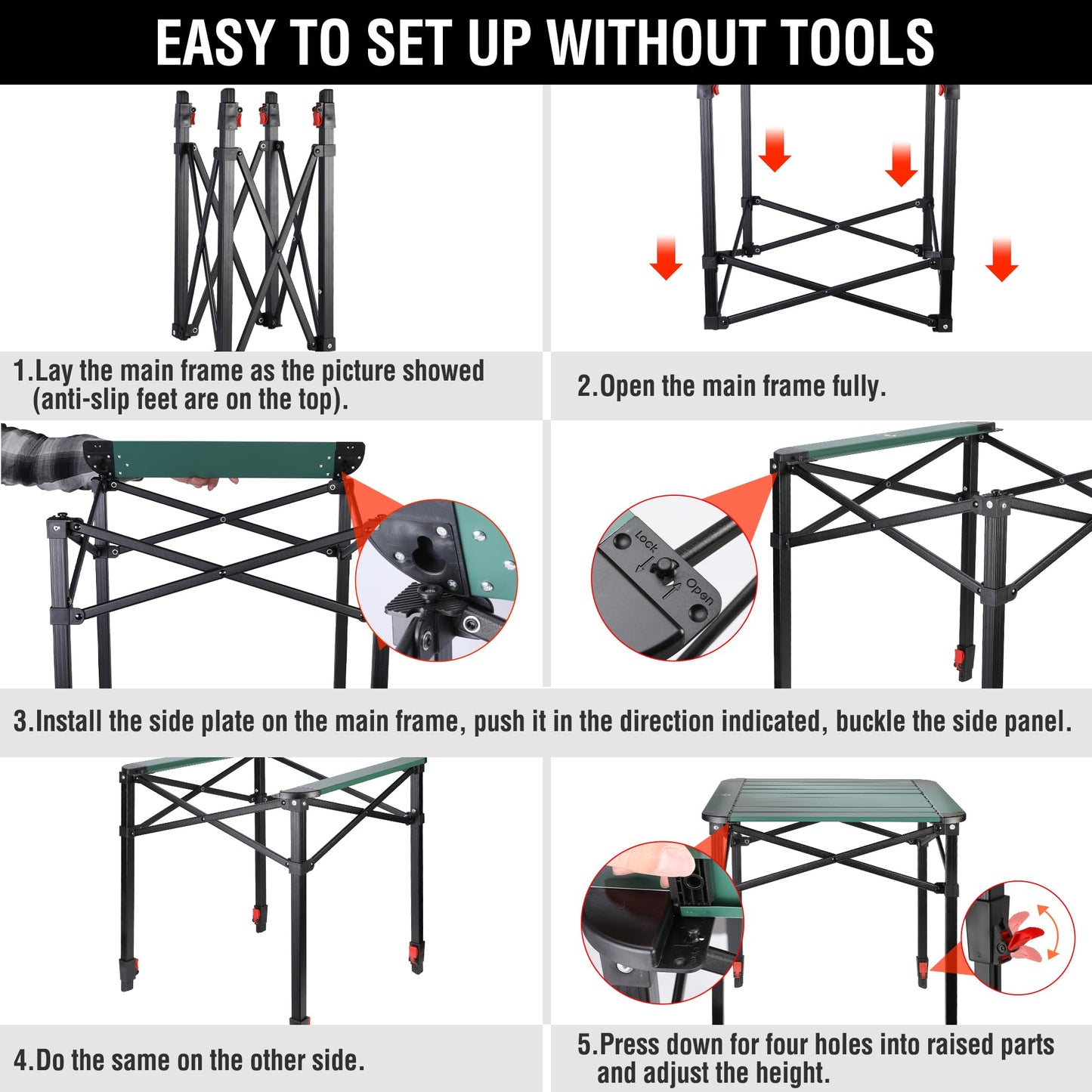 EASY TO SET UP WITHOUT TOOLS

1.Lay the main frame as the picture showed (anti-slip feet are on the top).

2.Open the main frame fully.

Lock

Open

3.Install the side plate on the main frame, push it in the direction indicated, buckle the side panel.

4.Do the same on the other side.

5.Press down for four holes into raised parts and adjust the height.