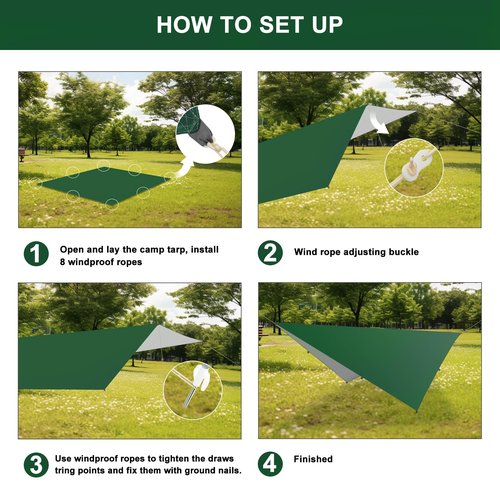 HOW TO SET UP

1 Open and lay the camp tarp, install 8 windproof ropes

2 Wind rope adjusting buckle

3 Use windproof ropes to tighten the draws tring points and fix them with ground nails.

4 Finished