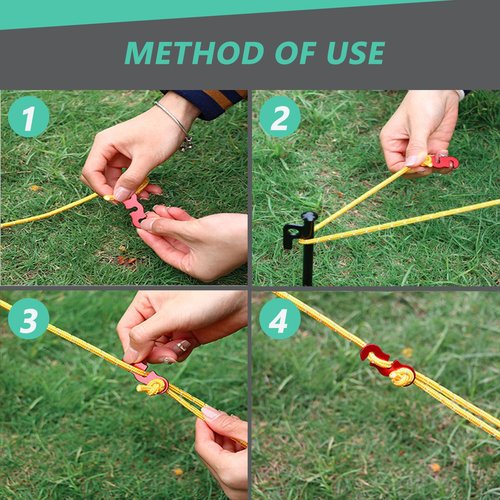 METHOD OF USE

1

2

3

4