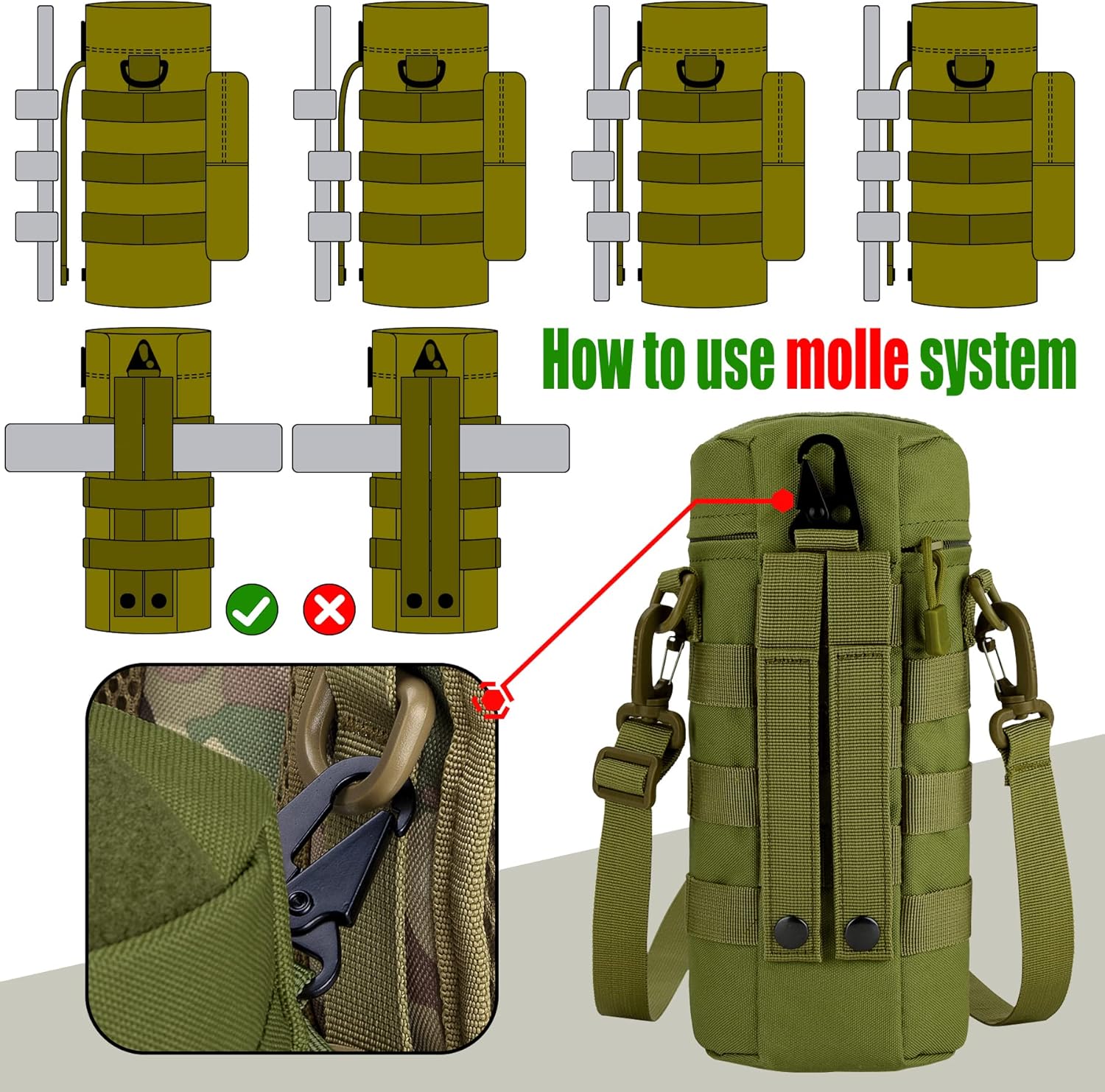 How to use molle system